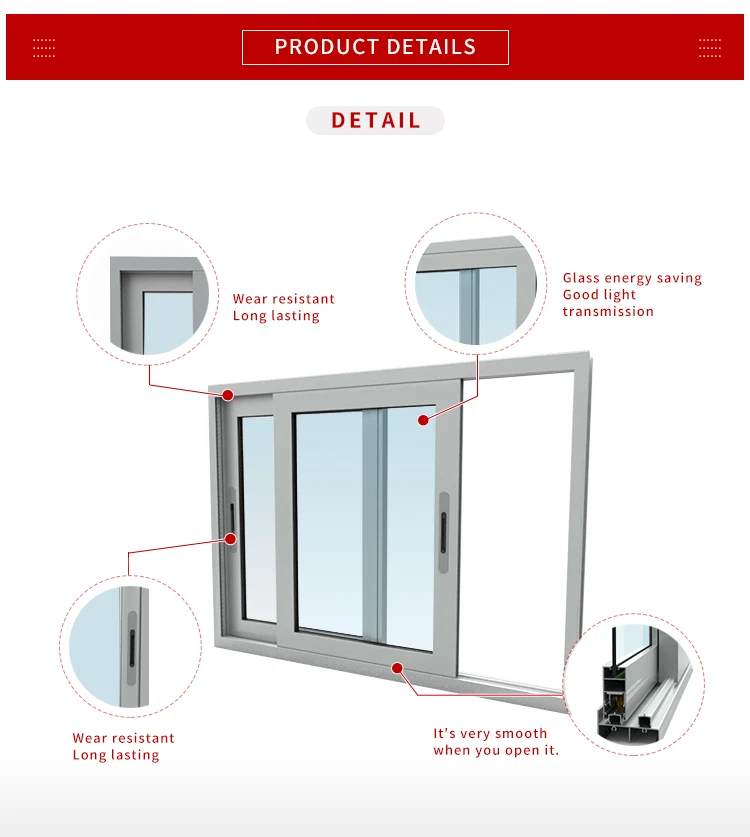 PRODUCT DETAILS

DETAIL

Wear resistant
Long lasting

Glass energy saving
Good light
transmission

Wear resistant
Long lasting

It's very smooth
when you open it.