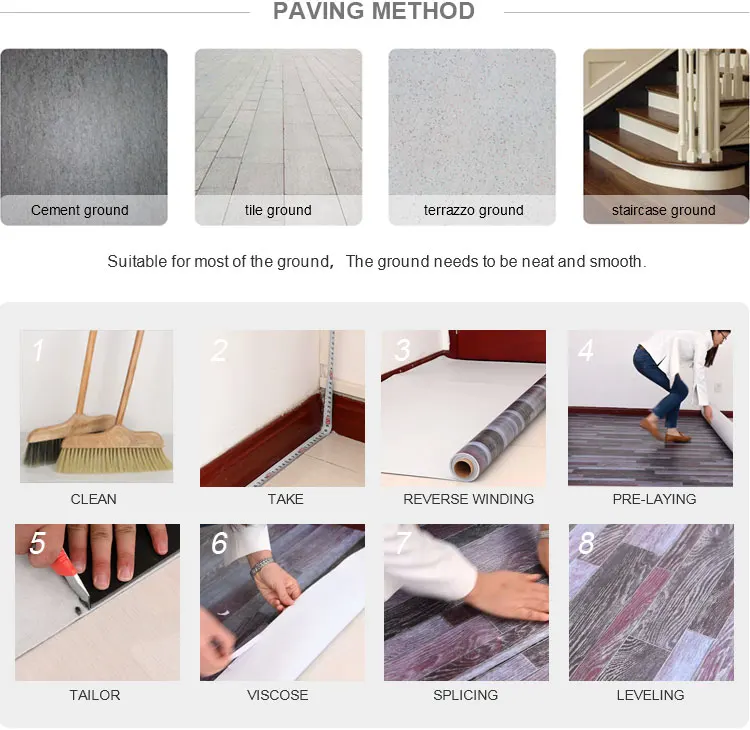 PAVING METHOD

Cement ground

tile ground

terrazzo ground

staircase ground

Suitable for most of the ground, The ground needs to be neat and smooth.

1

CLEAN

2

TAKE

3

REVERSE WINDING

4

PRE-LAYING

5

TAILOR

6

VISCOSE

7

SPLICING

8

LEVELING