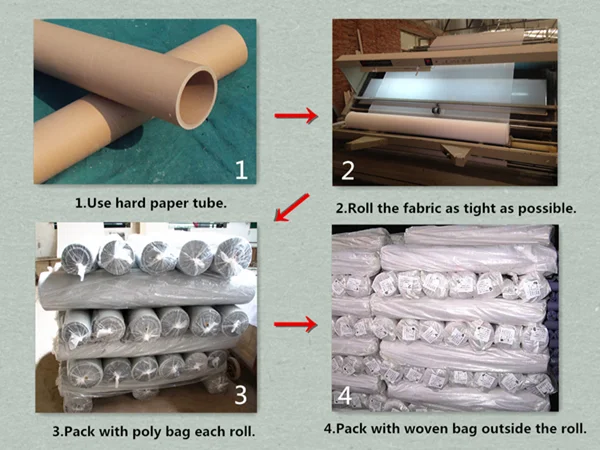 1

1.Use hard paper tube.

2

2.Roll the fabric as tight as possible.

3

3.Pack with poly bag each roll.

4

4.Pack with woven bag outside the roll.