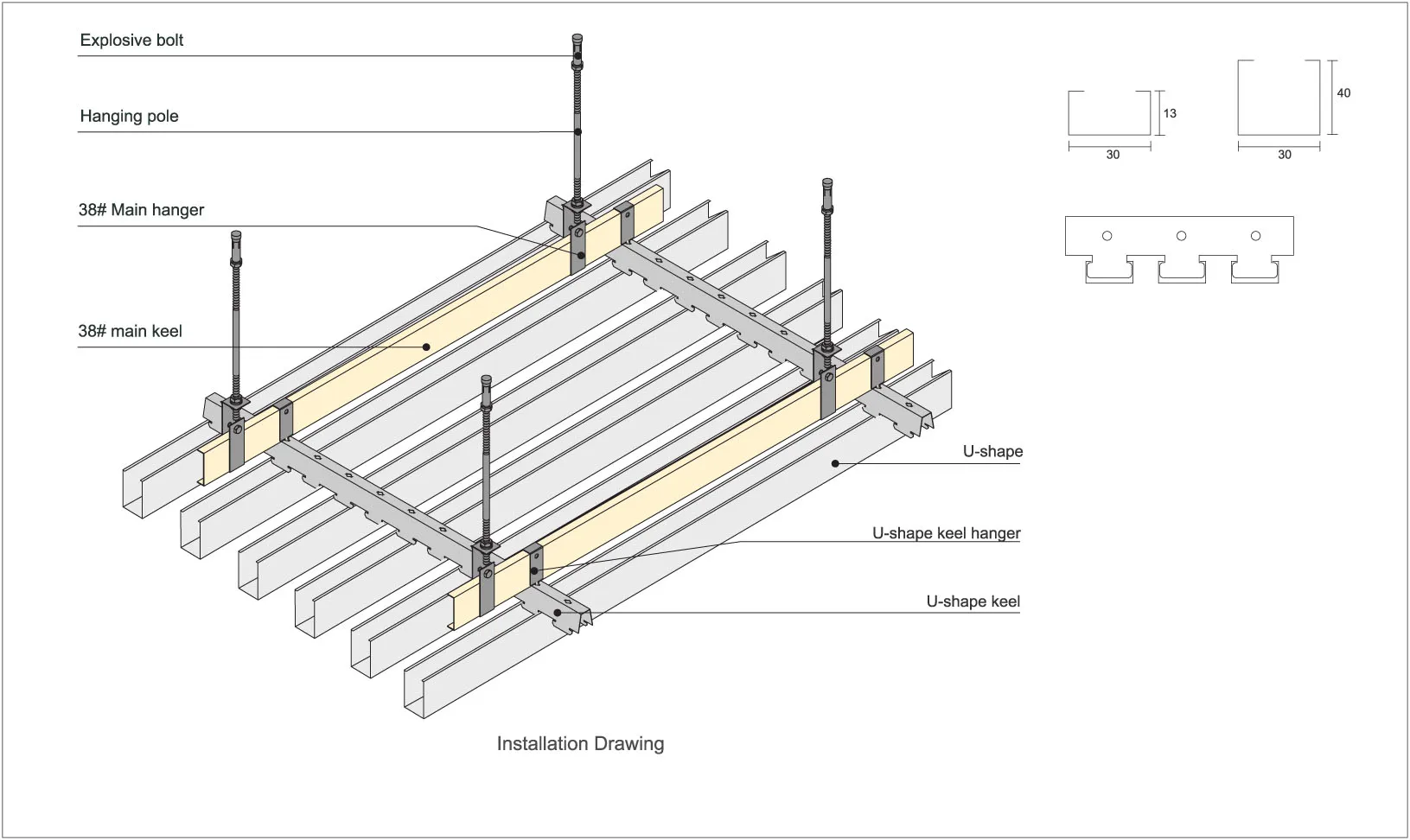 Explosive bolt

Hanging pole

38# Main hanger

38# main keel

U-shape

U-shape keel hanger

U-shape keel

Installation Drawing

13

30

40

30