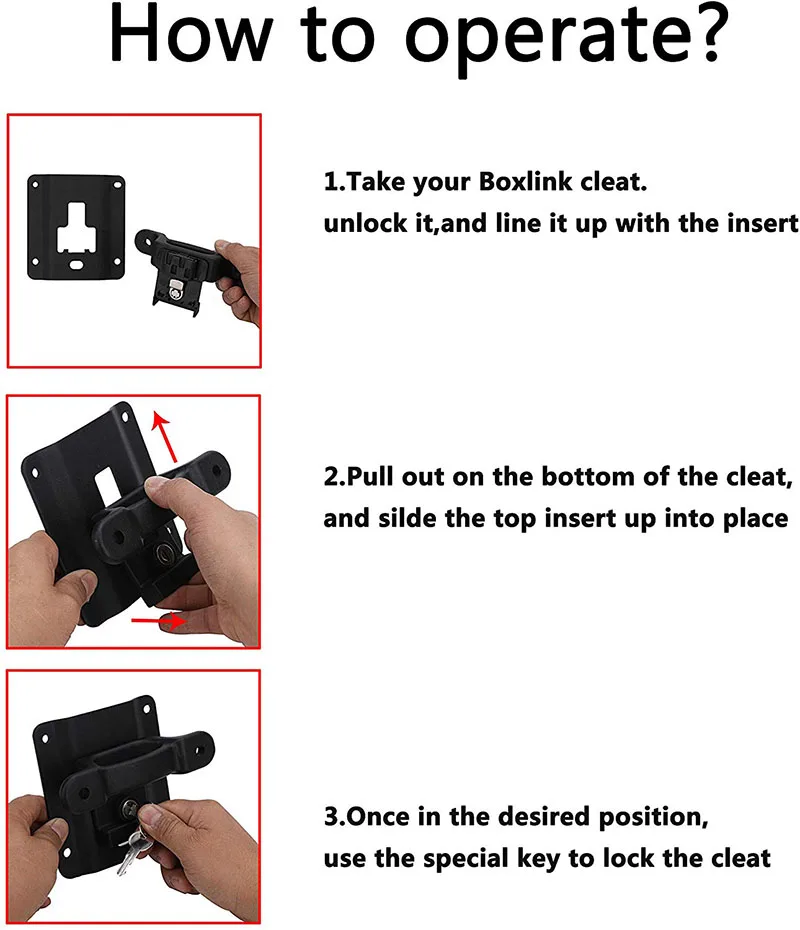 How to operate?

1.Take your Boxlink cleat.
unlock it,and line it up with the insert

2.Pull out on the bottom of the cleat,
and silde the top insert up into place

3.Once in the desired position,
use the special key to lock the cleat