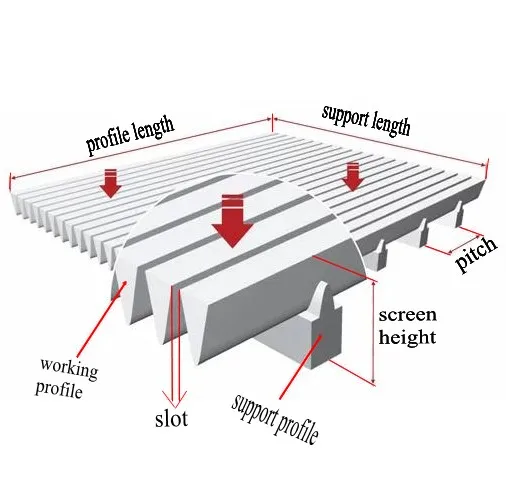 profile length

support length

pitch

screen height

working profile

slot

support profile