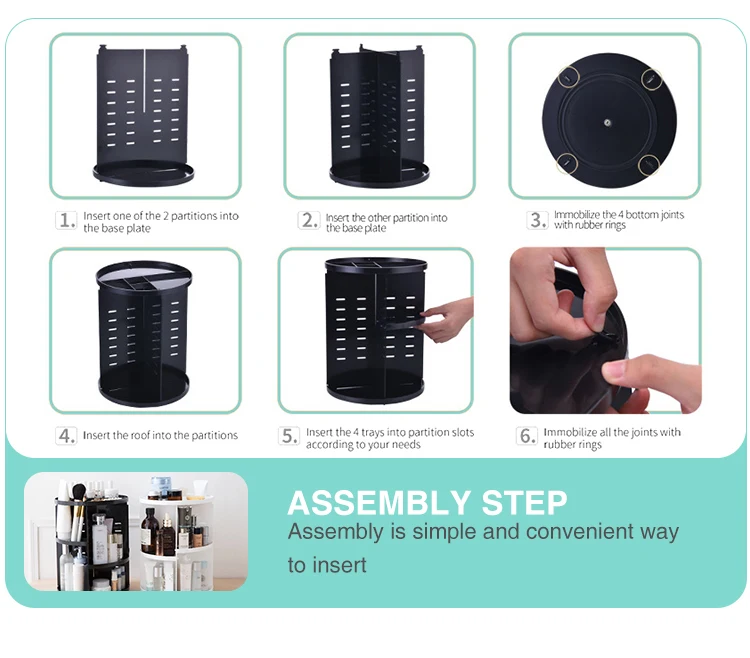 1. Insert one of the 2 partitions into the base plate

2. Insert the other partition into the base plate

3. Immobilize the 4 bottom joints with rubber rings

4. Insert the roof into the partitions

5. Insert the 4 trays into partition slots according to your needs

6. Immobilize all the joints with rubber rings

ASSEMBLY STEP

Assembly is simple and convenient way to insert