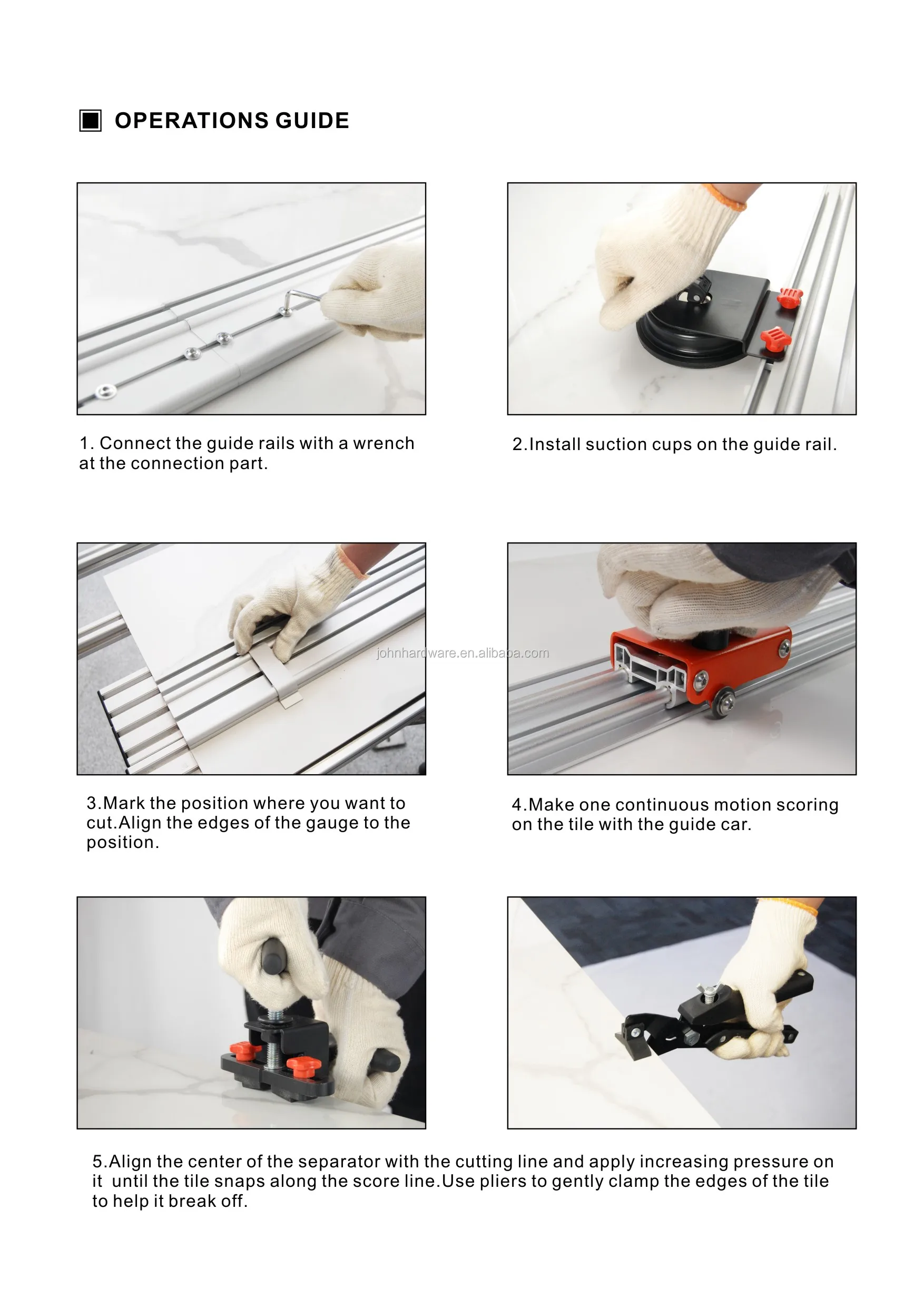 OPERATIONS GUIDE

1. Connect the guide rails with a wrench at the connection part.

2.Install suction cups on the guide rail.

johnhardware.en.alibaba.com

3.Mark the position where you want to cut.Align the edges of the gauge to the position.

4.Make one continuous motion scoring on the tile with the guide car.

5.Align the center of the separator with the cutting line and apply increasing pressure on it until the tile snaps along the score line.Use pliers to gently clamp the edges of the tile to help it break off.