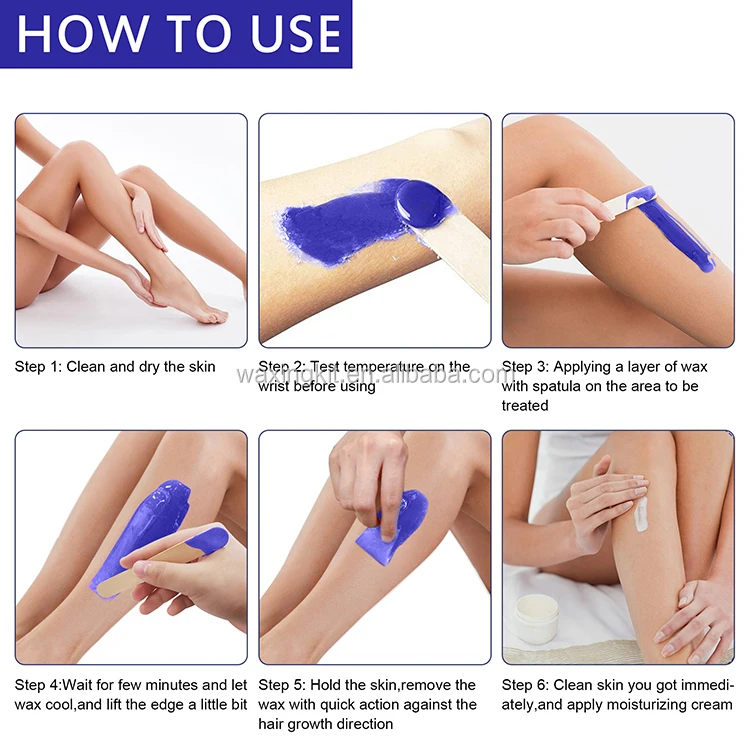 HOW TO USE

Step 1: Clean and dry the skin

Step 2: Test temperature on the wrist before using

waxingkit.en.alibaba.com

Step 3: Applying a layer of wax with spatula on the area to be treated

Step 4:Wait for few minutes and let wax cool,and lift the edge a little bit

Step 5: Hold the skin,remove the wax with quick action against the hair growth direction

Step 6: Clean skin you got immediately,and apply moisturizing cream