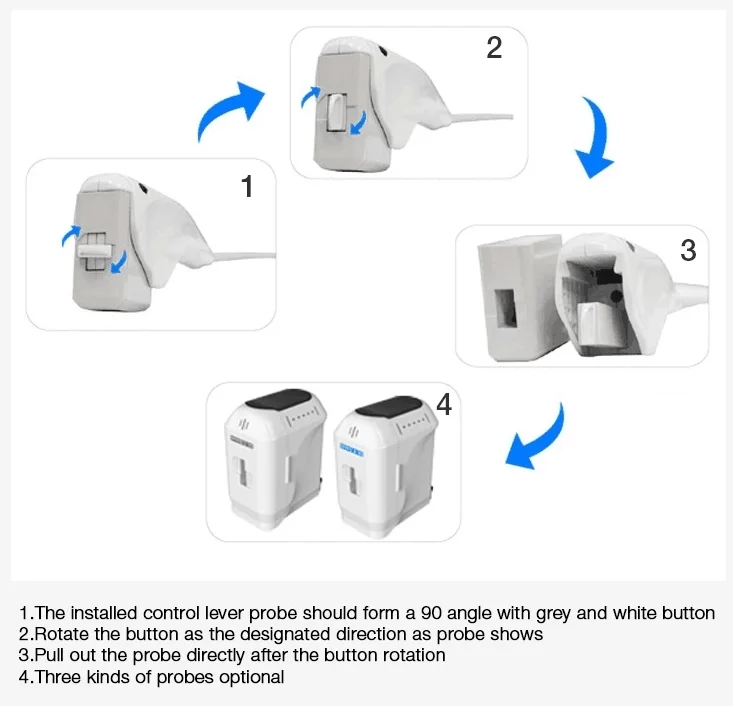 2

1

3

4

1.The installed control lever probe should form a 90 angle with grey and white button
2.Rotate the button as the designated direction as probe shows
3.Pull out the probe directly after the button rotation
4.Three kinds of probes optional