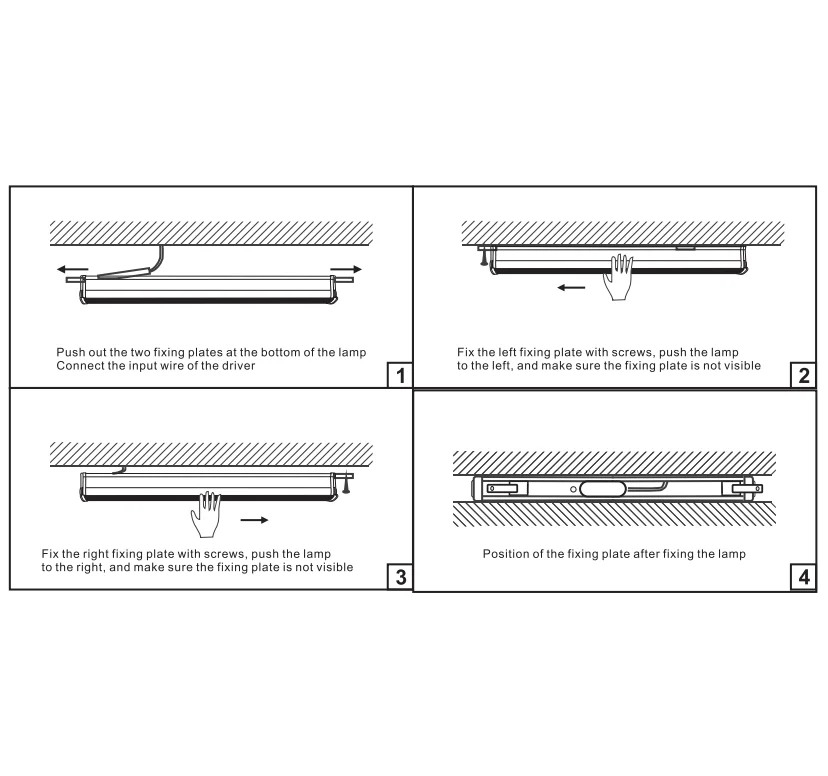 Push out the two fixing plates at the bottom of the lamp
Connect the input wire of the driver

1

Fix the left fixing plate with screws, push the lamp to the left, and make sure the fixing plate is not visible

2

Fix the right fixing plate with screws, push the lamp to the right, and make sure the fixing plate is not visible

3

Position of the fixing plate after fixing the lamp

4