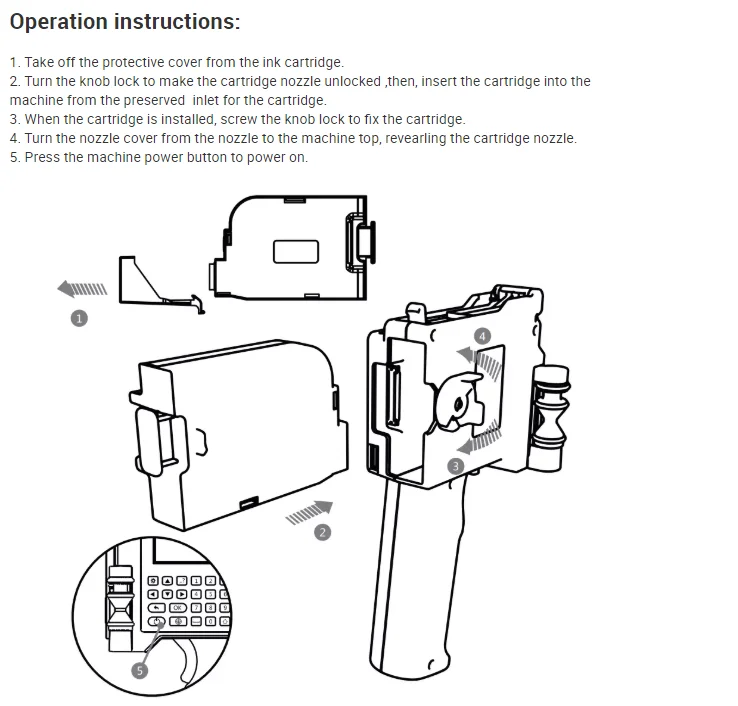 Operation instructions:

1. Take off the protective cover from the ink cartridge.
2. Turn the knob lock to make the cartridge nozzle unlocked ,then, insert the cartridge into the machine from the preserved inlet for the cartridge.
3. When the cartridge is installed, screw the knob lock to fix the cartridge.
4. Turn the nozzle cover from the nozzle to the machine top, revearling the cartridge nozzle.
5. Press the machine power button to power on.

1

4

3

2

OK

5