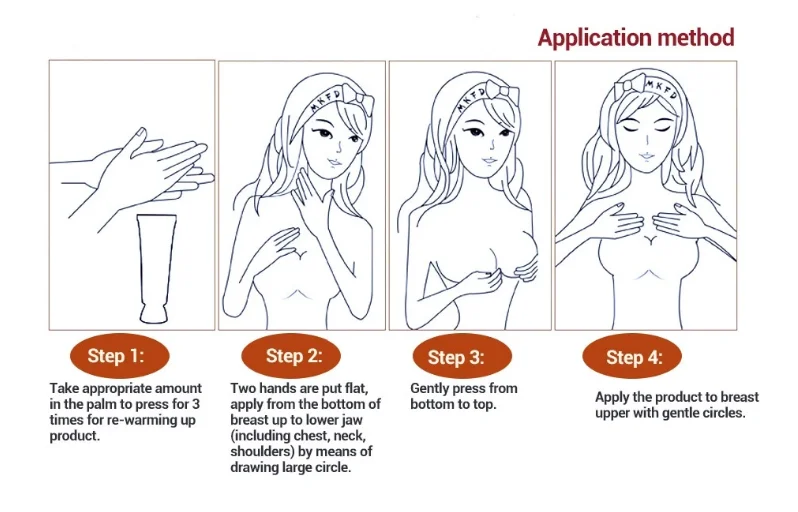 Application method

MKFD

MKFD

MKFD

Step 1:

Take appropriate amount in the palm to press for 3 times for re-warming up product.

Step 2:

Two hands are put flat, apply from the bottom of breast up to lower jaw (including chest, neck, shoulders) by means of drawing large circle.

Step 3:

Gently press from bottom to top.

Step 4:

Apply the product to breast upper with gentle circles.