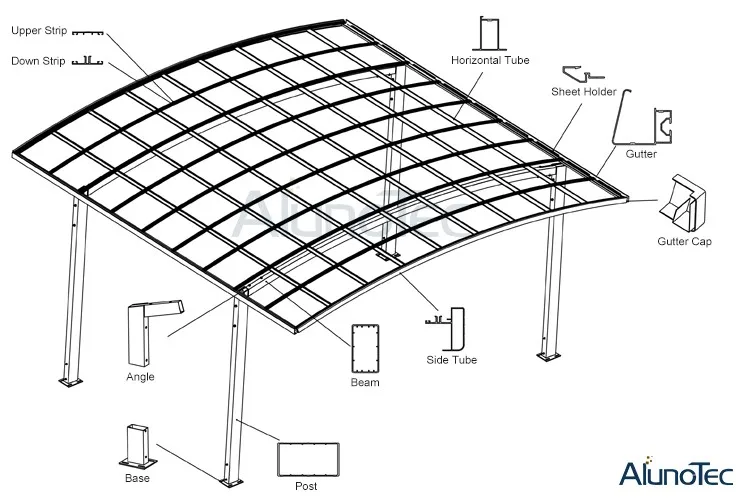 Upper Strip

Down Strip

Horizontal Tube

Sheet Holder

Gutter

Gutter Cap

AlunoTec

Angle

Beam

Side Tube

Base

Post

AlunoTec