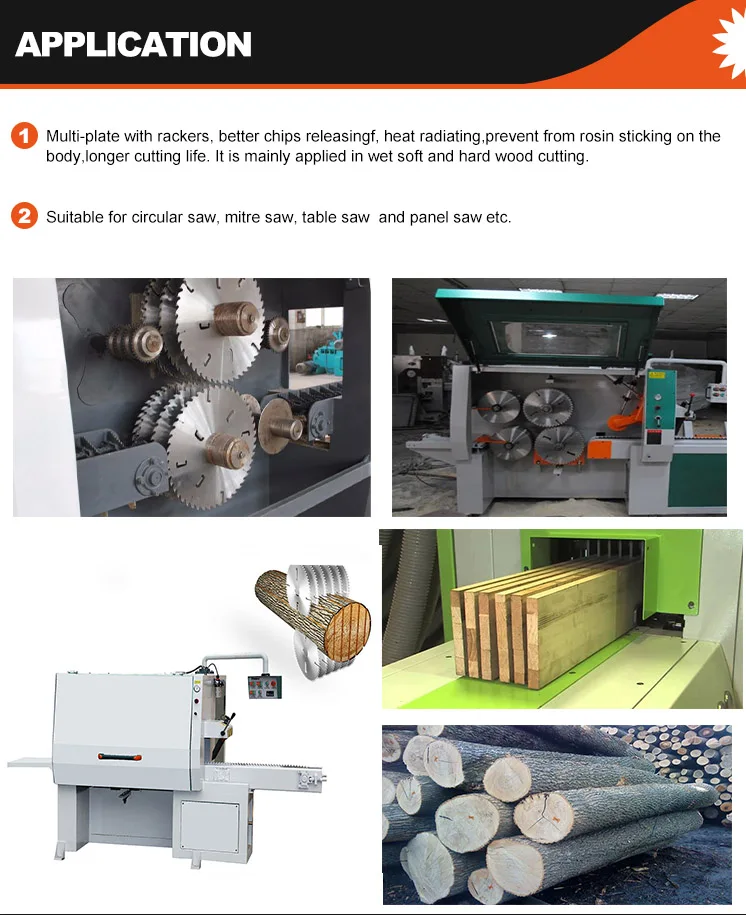 APPLICATION

1 Multi-plate with rackers, better chips releasingf, heat radiating,prevent from rosin sticking on the body,longer cutting life. It is mainly applied in wet soft and hard wood cutting.

2 Suitable for circular saw, mitre saw, table saw and panel saw etc.