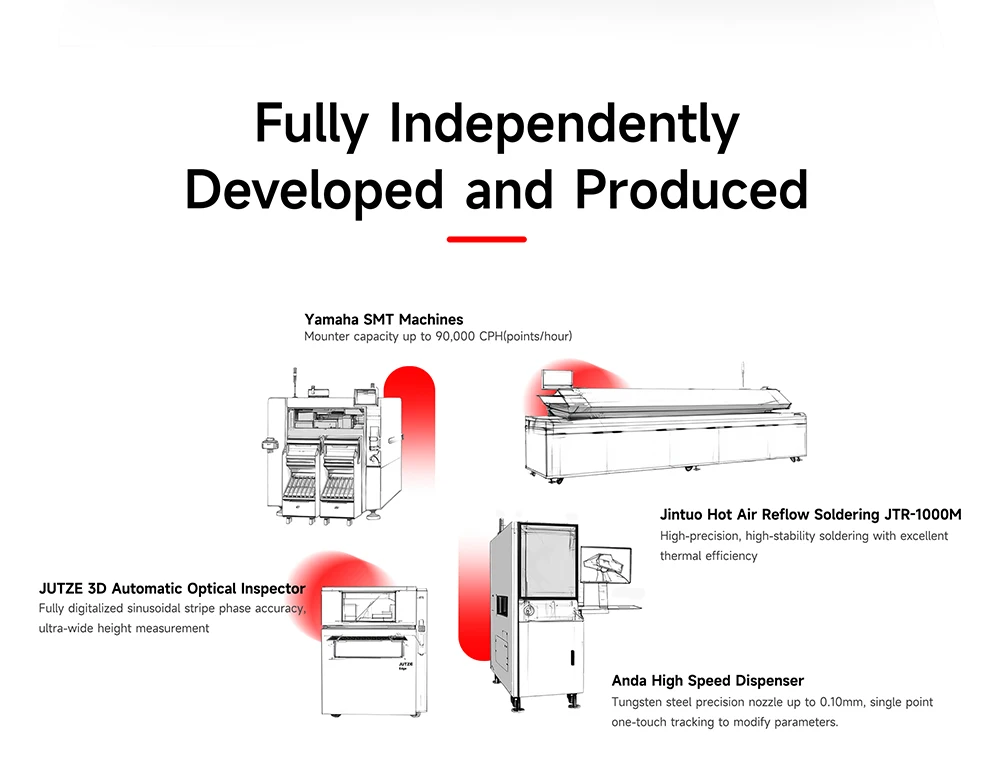 Fully Independently Developed and Produced

Yamaha SMT Machines
Mounter capacity up to 90,000 CPH(points/hour)

Jintuo Hot Air Reflow Soldering JTR-1000M
High-precision, high-stability soldering with excellent thermal efficiency

JUTZE 3D Automatic Optical Inspector
Fully digitalized sinusoidal stripe phase accuracy, ultra-wide height measurement

JUTZE

Anda High Speed Dispenser
Tungsten steel precision nozzle up to 0.10mm, single point one-touch tracking to modify parameters.