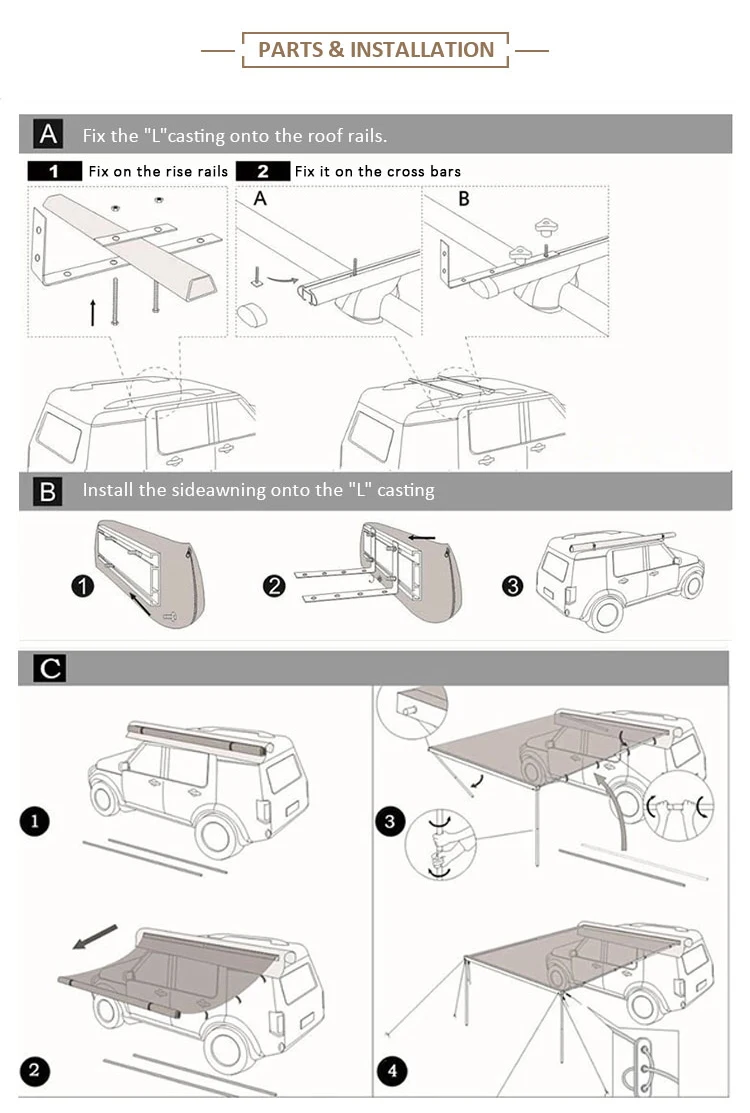 PARTS & INSTALLATION

A Fix the "L"casting onto the roof rails.

1 Fix on the rise rails 2 Fix it on the cross bars

A

B

B Install the sideawning onto the "L" casting

1

2

3

C

1

2

3

4