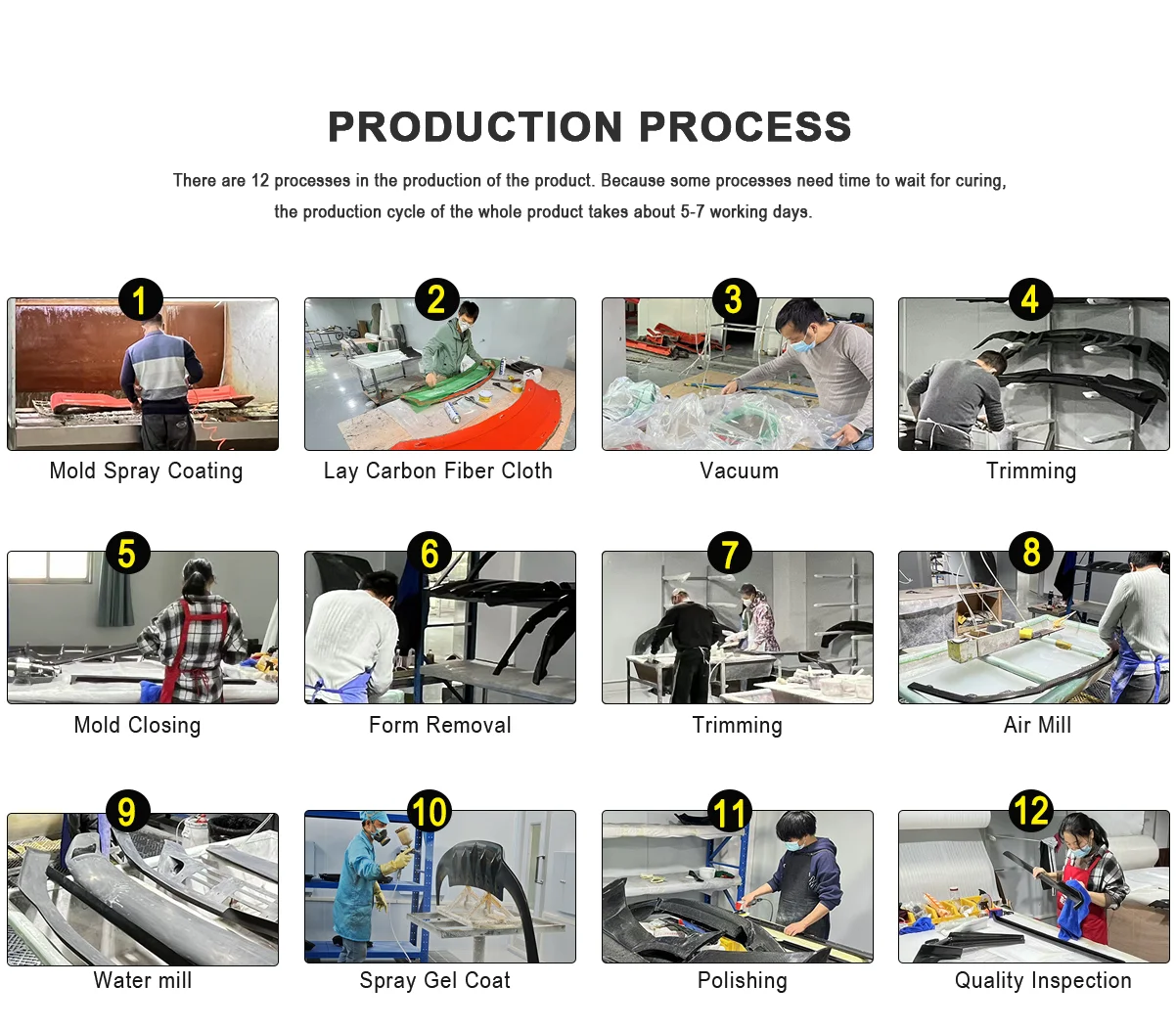 PRODUCTION PROCESS

There are 12 processes in the production of the product. Because some processes need time to wait for curing, the production cycle of the whole product takes about 5-7 working days.

1
Mold Spray Coating

2
Lay Carbon Fiber Cloth

3
Vacuum

4
Trimming

5
Mold Closing

6
Form Removal

7
Trimming

8
Air Mill

9
Water mill

10
Spray Gel Coat

11
Polishing

12
Quality Inspection