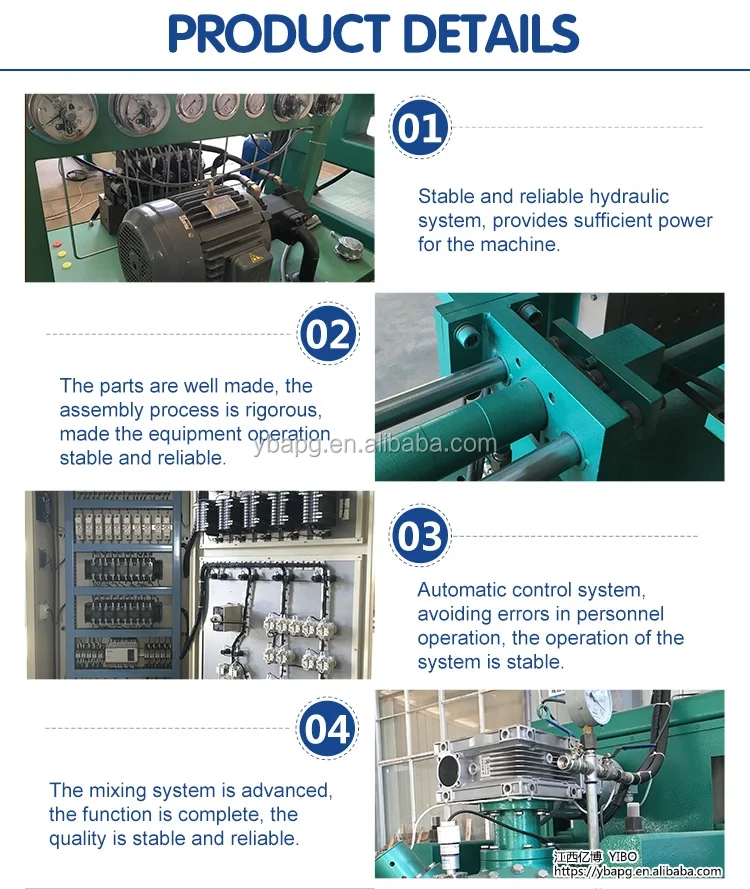 PRODUCT DETAILS

01

Stable and reliable hydraulic system, provides sufficient power for the machine.

02

The parts are well made, the assembly process is rigorous, made the equipment operation stable and reliable.

ybapg.en.alibaba.com

03

Automatic control system, avoiding errors in personnel operation, the operation of the system is stable.

04

The mixing system is advanced, the function is complete, the quality is stable and reliable.

江西亿博 YIBO
https://ybapg.en.alibaba.com