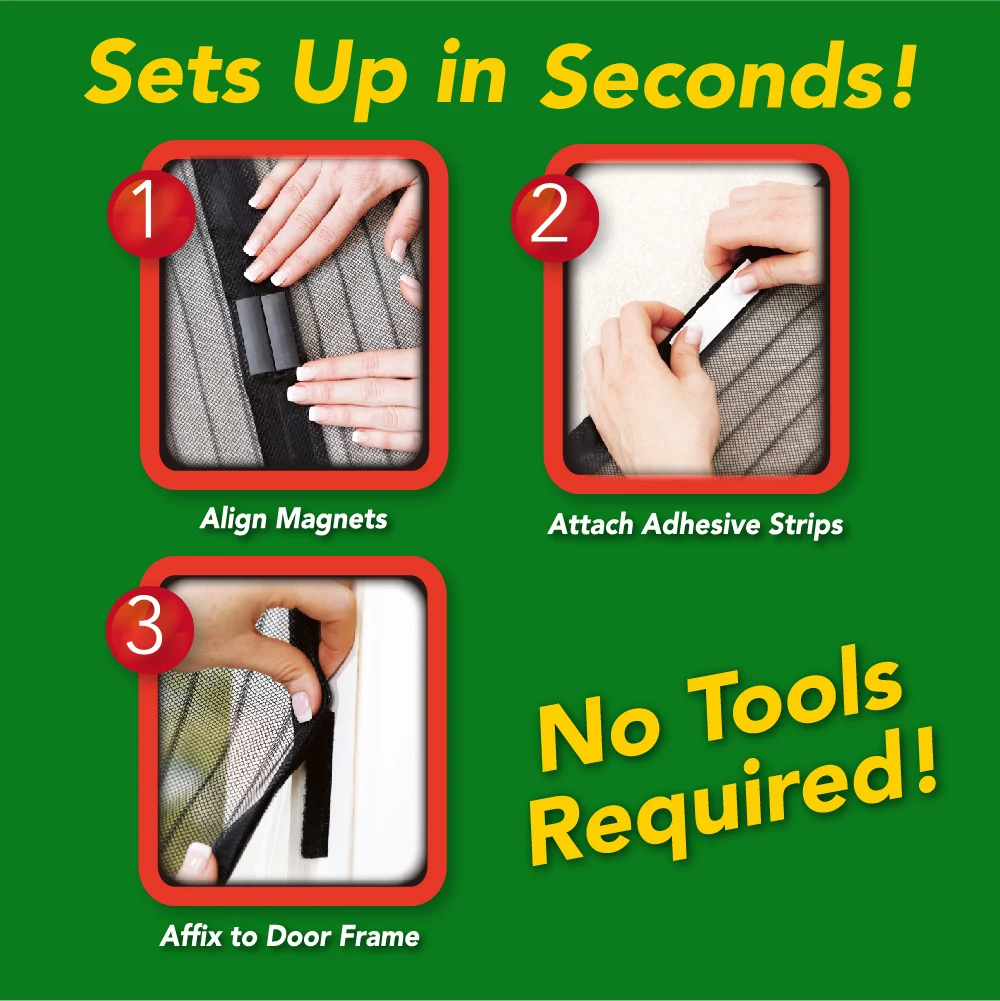 Sets Up in Seconds!

1

Align Magnets

2

Attach Adhesive Strips

3

Affix to Door Frame

No Tools Required!