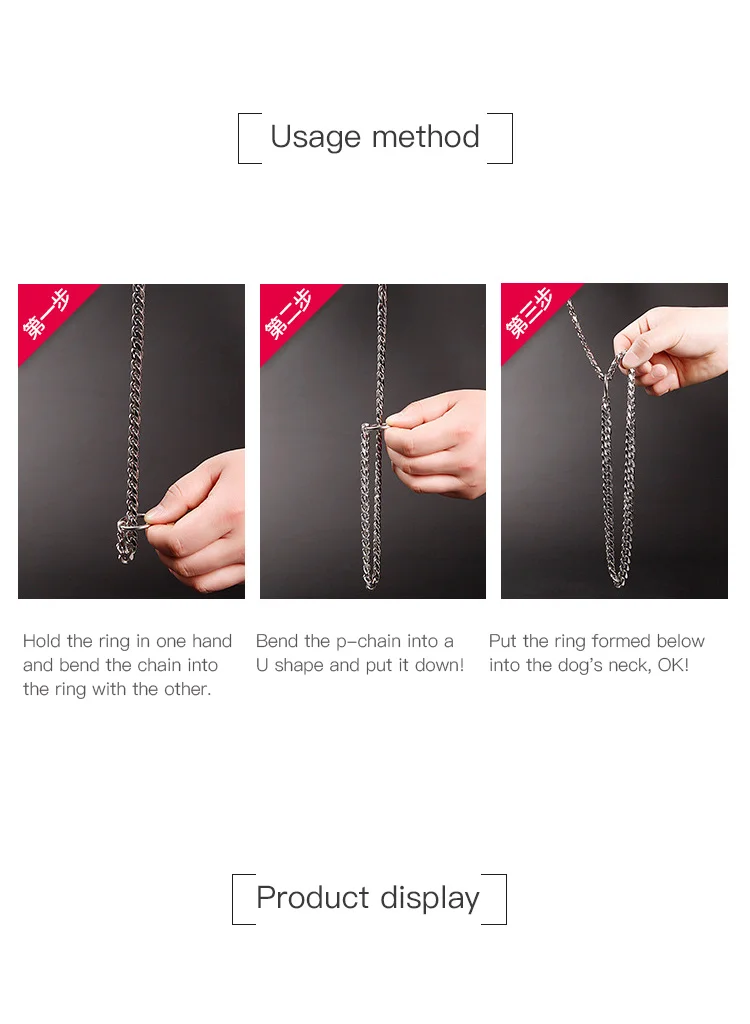 Usage method

第一步

第二步

第三步

Hold the ring in one hand and bend the chain into the ring with the other.

Bend the p-chain into a U shape and put it down!

Put the ring formed below into the dog's neck, OK!

Product display