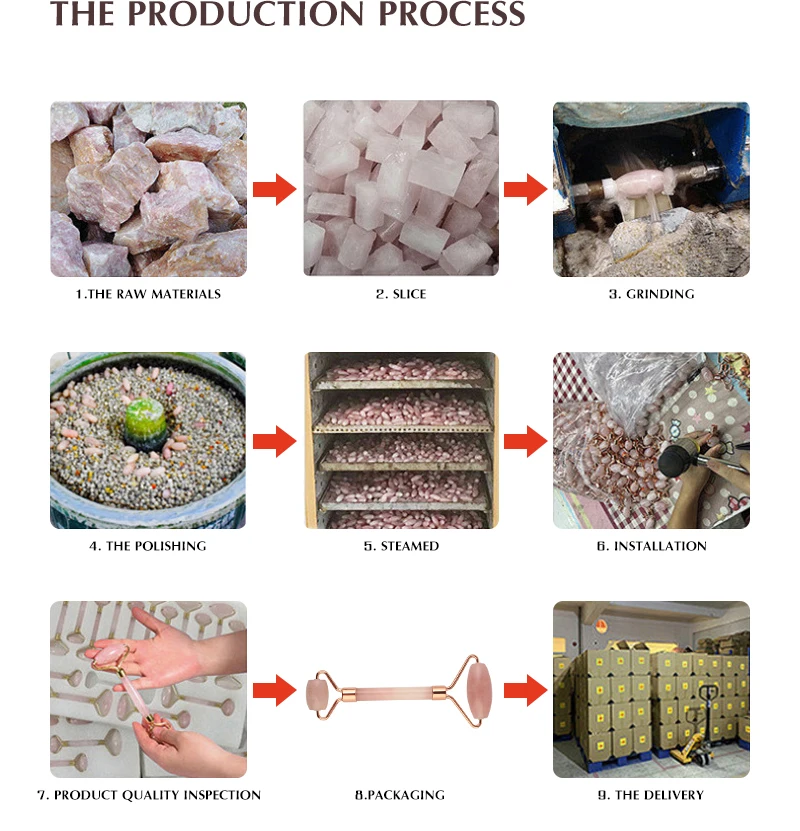 THE PRODUCTION PROCESS

1.THE RAW MATERIALS

2. SLICE

3. GRINDING

4. THE POLISHING

5. STEAMED

6. INSTALLATION

7. PRODUCT QUALITY INSPECTION

8.PACKAGING

9. THE DELIVERY