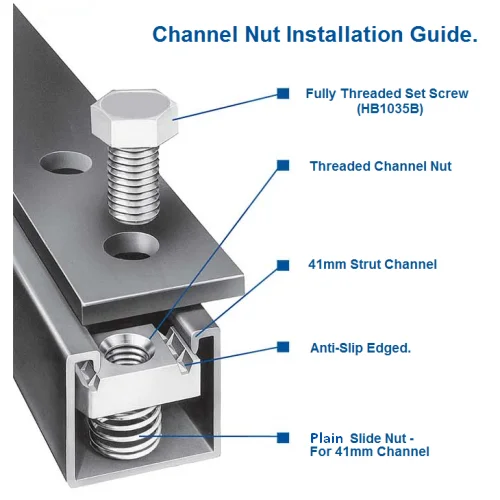 Channel Nut Installation Guide.

Fully Threaded Set Screw (HB1035B)

Threaded Channel Nut

41mm Strut Channel

Anti-Slip Edged.

Plain Slide Nut - For 41mm Channel