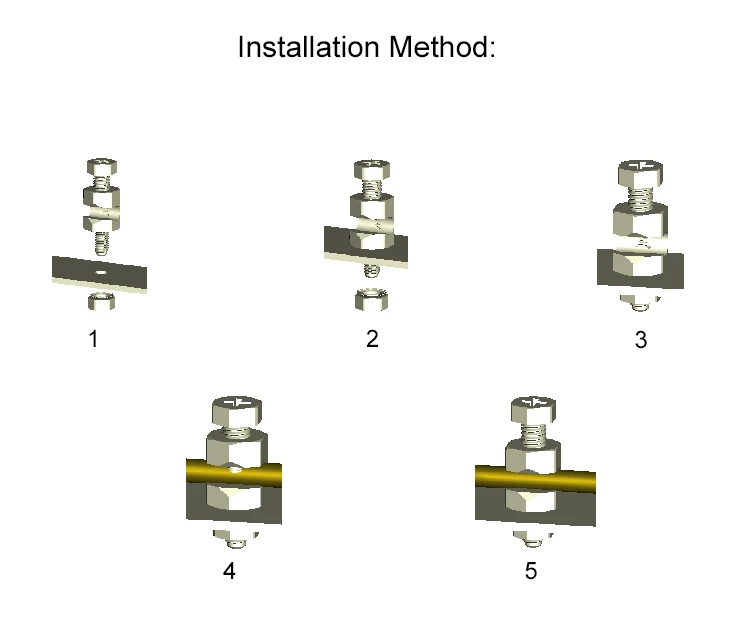 Installation Method:

1

2

3

4

5