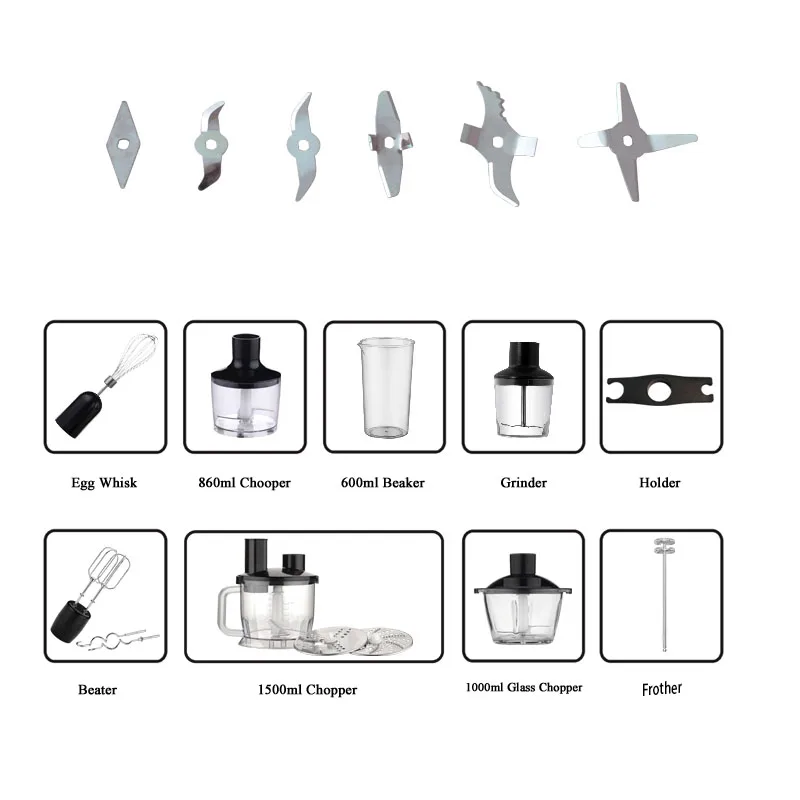 Egg Whisk

860ml Chooper

600ml Beaker

Grinder

Holder

Beater

1500ml Chopper

1000ml Glass Chopper

Frother