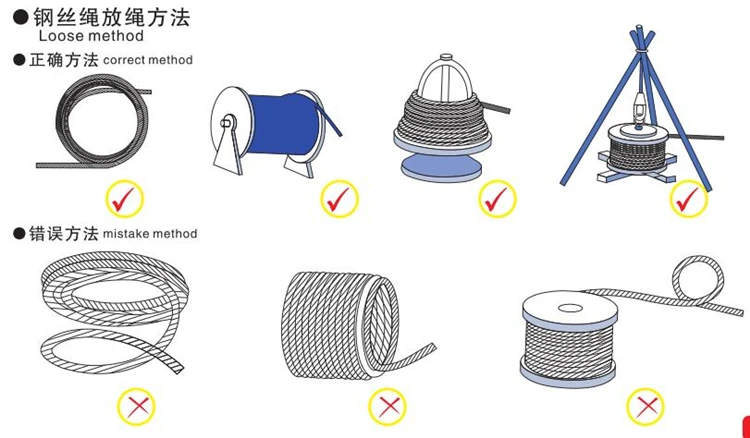 ●钢丝绳放绳方法
Loose method

●正确方法 correct method

●错误方法 mistake method