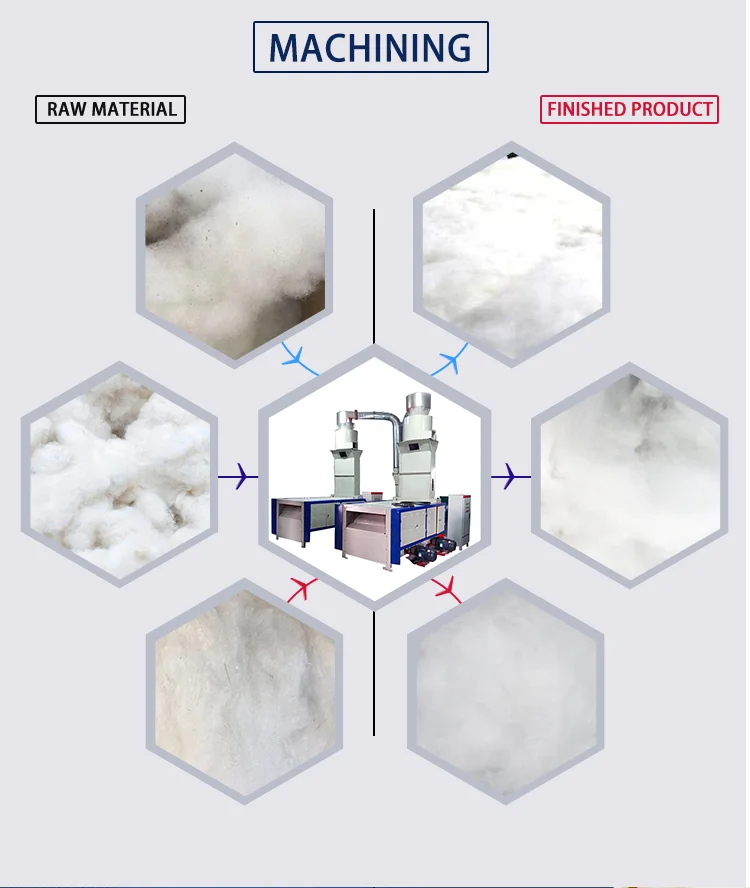 MACHINING

RAW MATERIAL

FINISHED PRODUCT