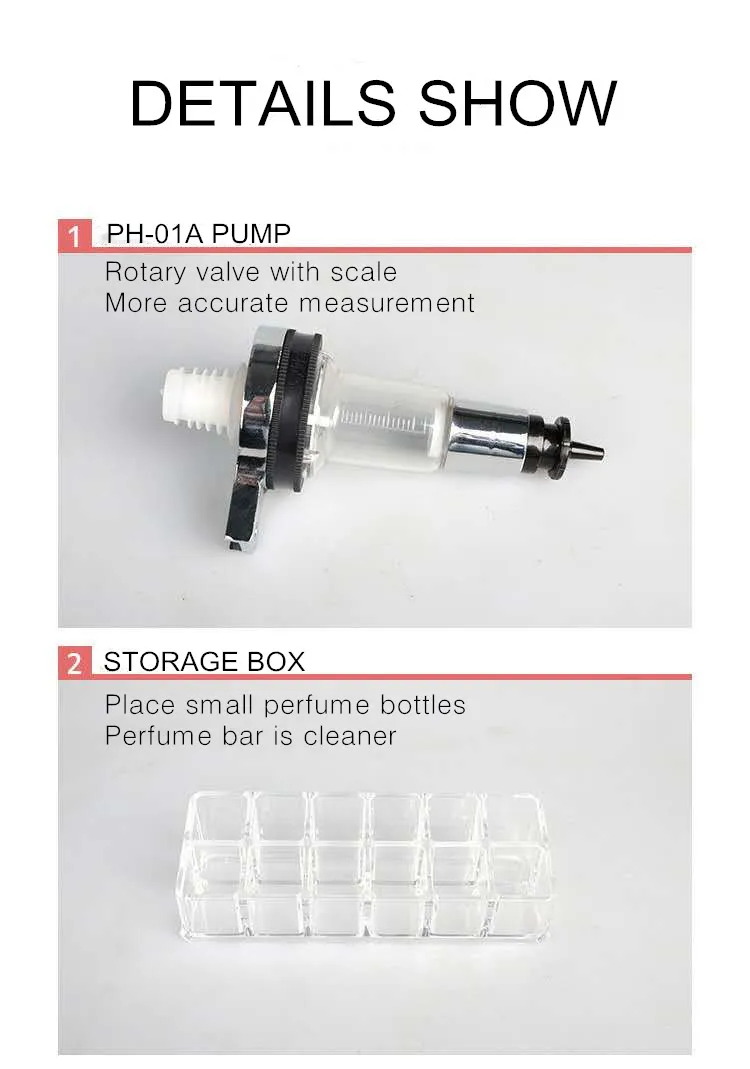 DETAILS SHOW

1 PH-01A PUMP

Rotary valve with scale
More accurate measurement

2 STORAGE BOX

Place small perfume bottles
Perfume bar is cleaner