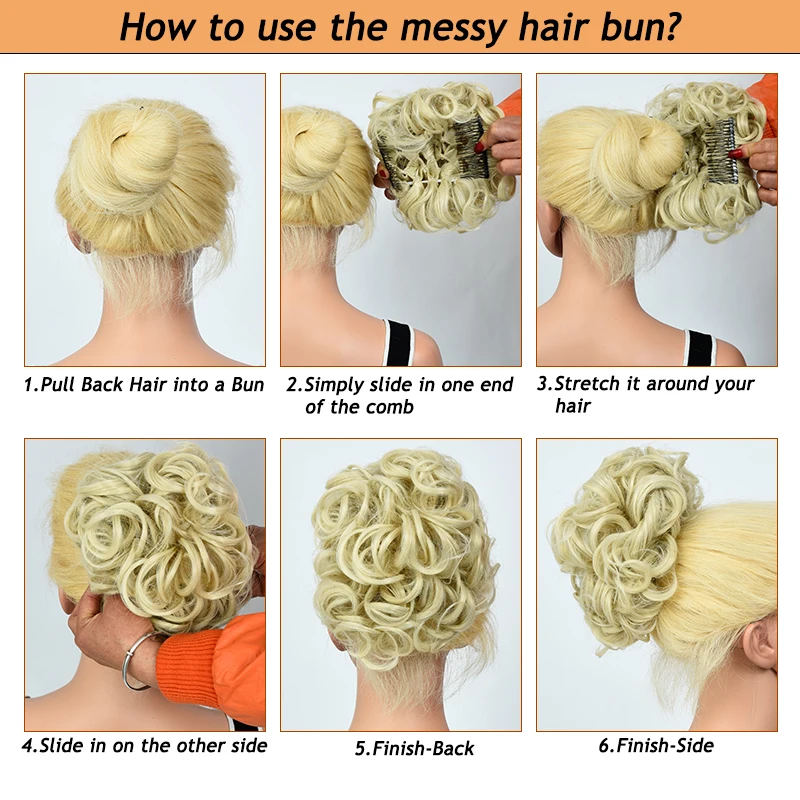 How to use the messy hair bun?

1.Pull Back Hair into a Bun

2.Simply slide in one end of the comb

3.Stretch it around your hair

4.Slide in on the other side

5.Finish-Back

6.Finish-Side