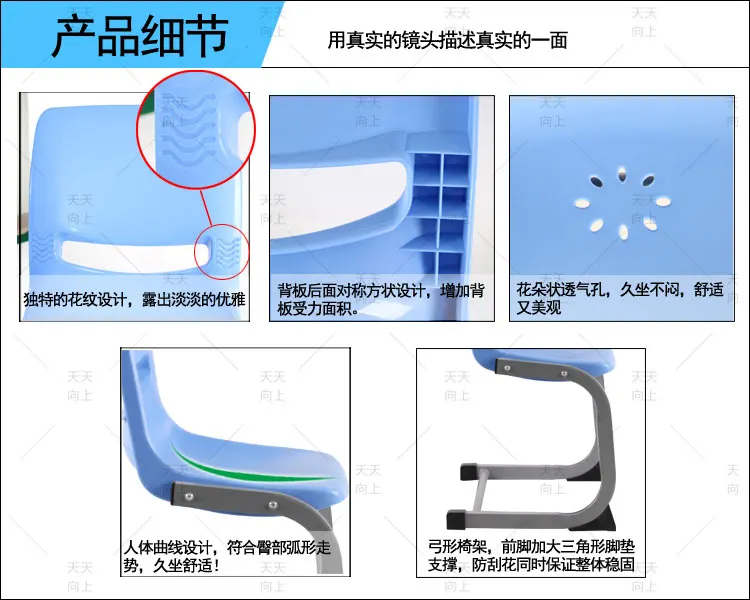 产品细节

用真实的镜头描述真实的一面

独特的花纹设计，露出淡淡的优雅

背板后面对称方状设计，增加背板受力面积。

花朵状透气孔，久坐不闷，舒适又美观

人体曲线设计，符合臀部弧形走势，久坐舒适！

弓形椅架，前脚加大三角形脚垫支撑，防刮花同时保证整体稳固

天天向上