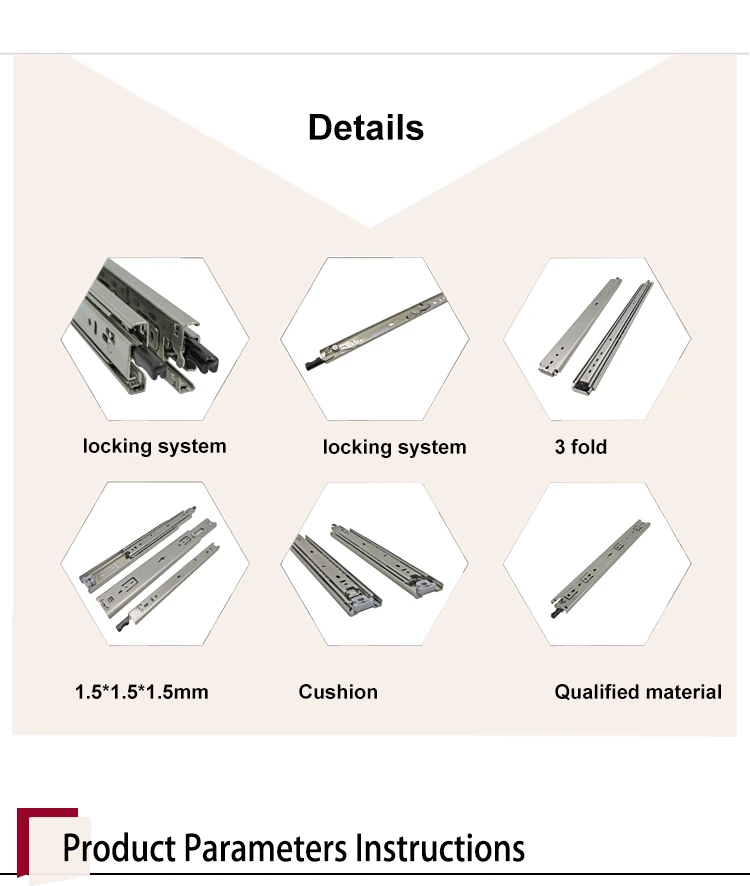 Details

locking system

locking system

3 fold

1.5*1.5*1.5mm

Cushion

Qualified material

Product Parameters Instructions