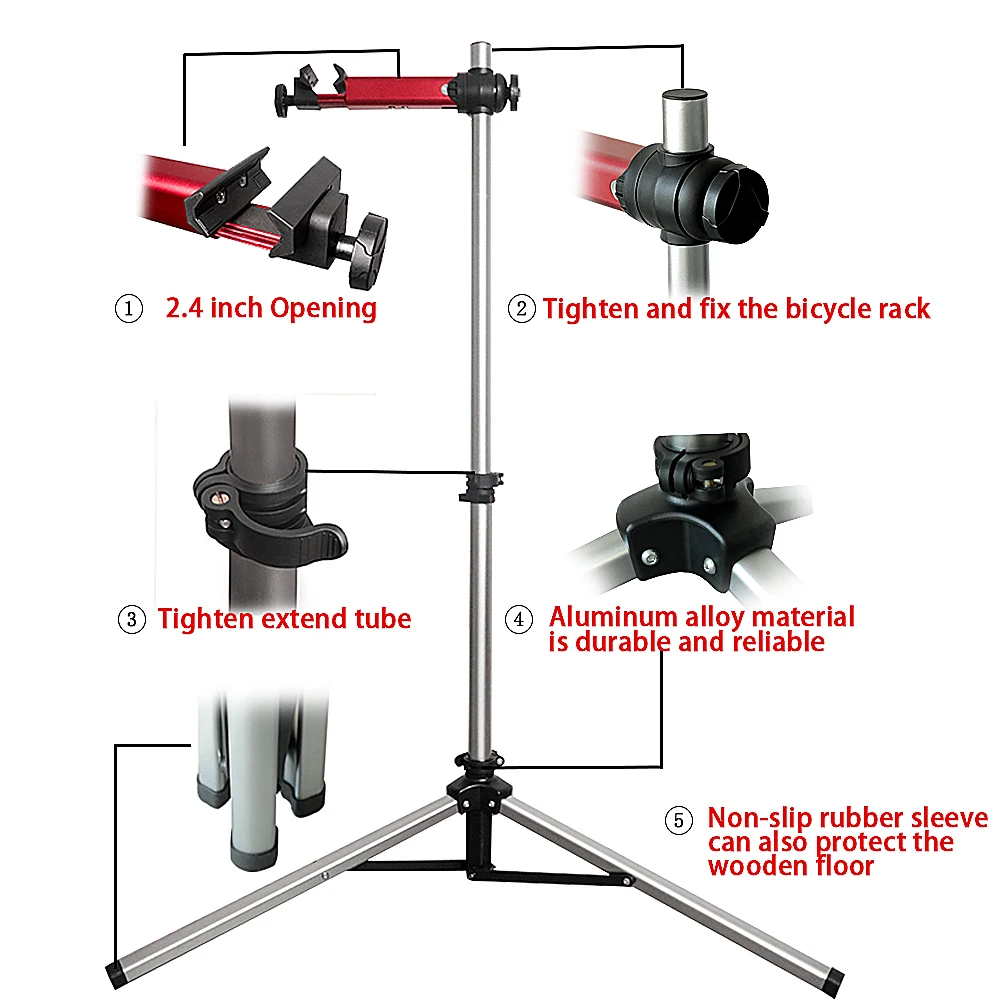 ① 2.4 inch Opening

② Tighten and fix the bicycle rack

③ Tighten extend tube

④ Aluminum alloy material is durable and reliable

⑤ Non-slip rubber sleeve can also protect the wooden floor