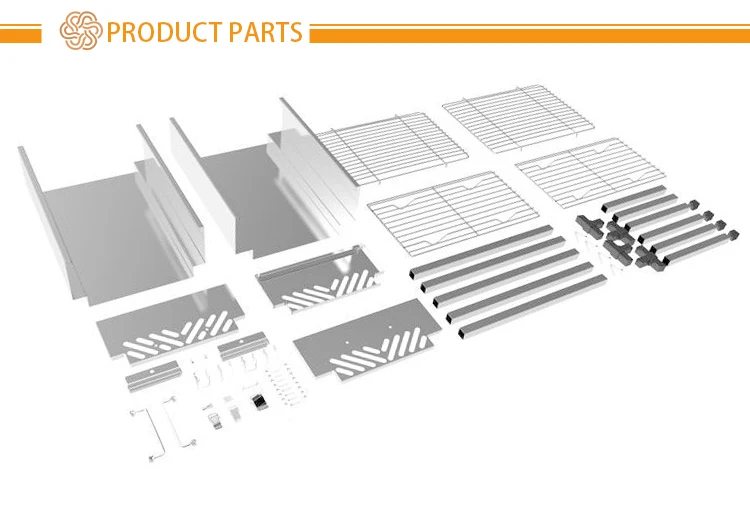 PRODUCT PARTS