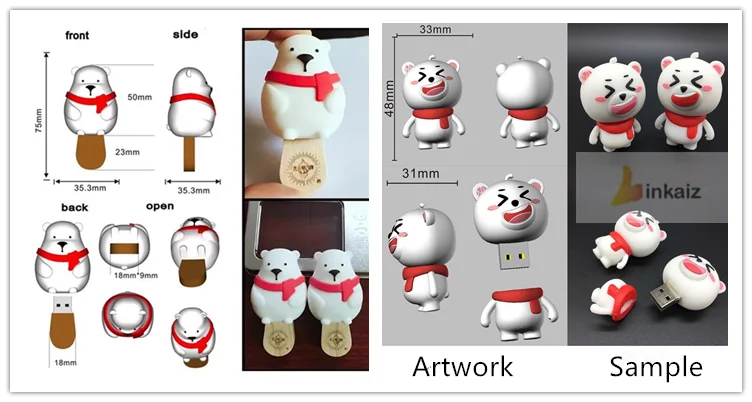 front
side
75mm
50mm
23mm
35.3mm
35.3mm
back
open
18mm*9mm
18mm
33mm
48mm
31mm
inkaiz
Artwork
Sample