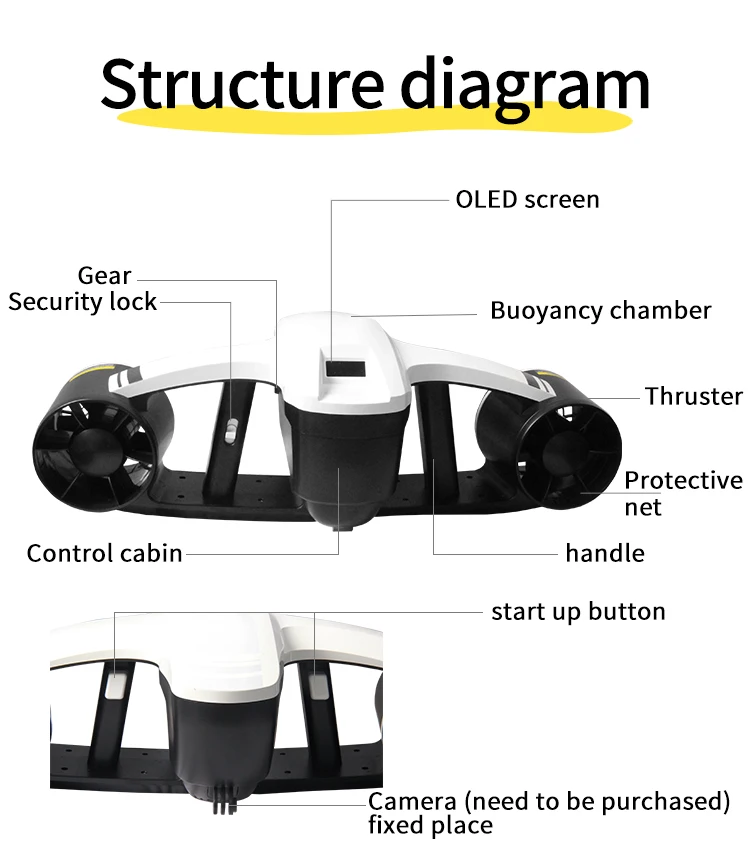 Structure diagram

OLED screen

Gear
Security lock

Buoyancy chamber

Thruster

Protective net

Control cabin

handle

start up button

Camera (need to be purchased) fixed place