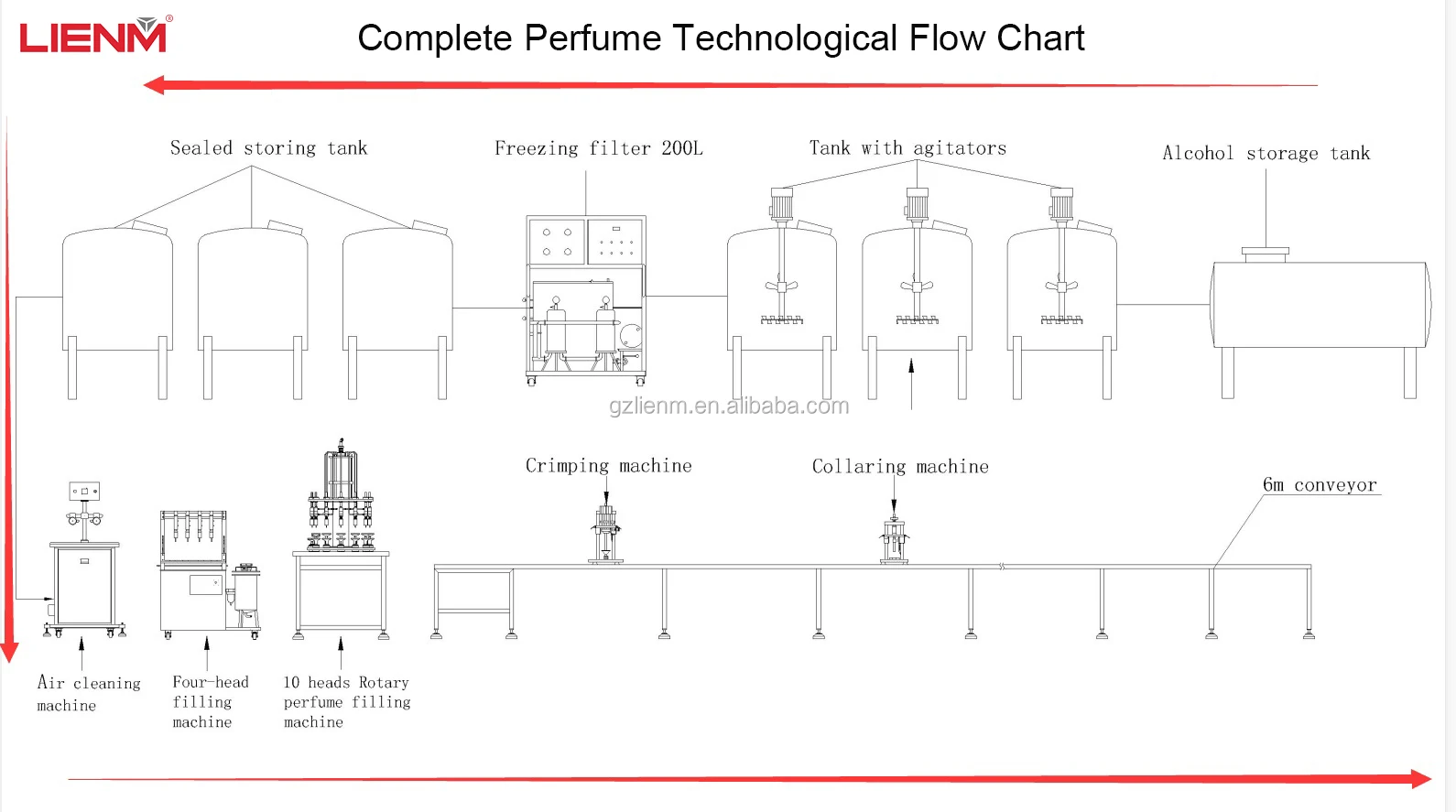 LIENM®

Complete Perfume Technological Flow Chart

Sealed storing tank

Freezing filter 200L

Tank with agitators

Alcohol storage tank

gzlienm.en.alibaba.com

Crimping machine

Collaring machine

6m conveyor

Air cleaning machine

Four-head filling machine

10 heads Rotary perfume filling machine