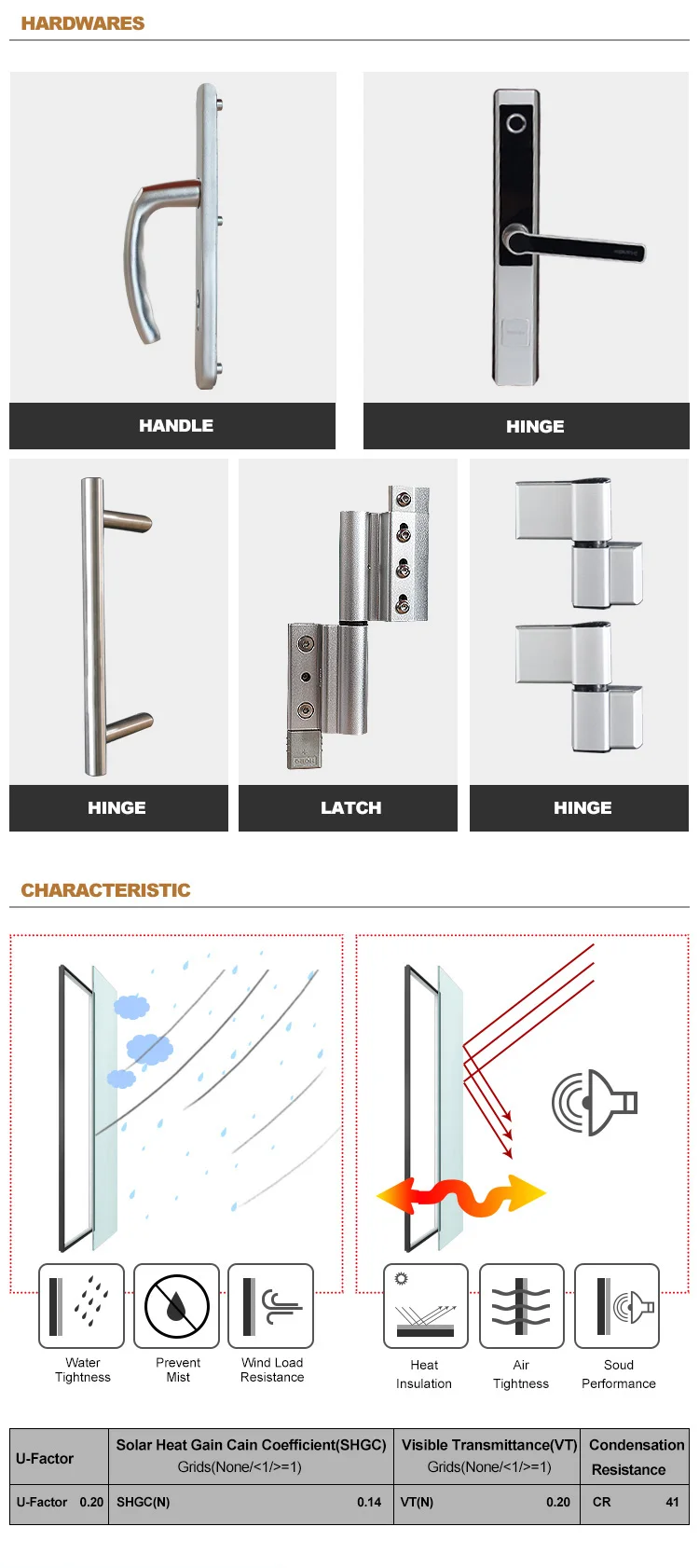 HARDWARES

HANDLE

HINGE

HINGE

LATCH

HINGE

CHARACTERISTIC

Water Tightness

Prevent Mist

Wind Load Resistance

Heat Insulation

Air Tightness

Soud Performance

| U-Factor | Solar Heat Gain Cain Coefficient(SHGC) Grids(None/<1/>=1) | Visible Transmittance(VT) Grids(None/<1/>=1) | Condensation Resistance |
|---|---|---|---|
| U-Factor 0.20 | SHGC(N) 0.14 | VT(N) 0.20 | CR 41 |