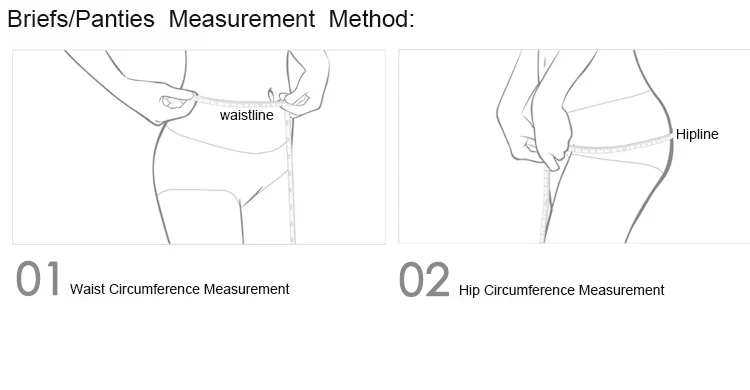 Briefs/Panties Measurement Method:

waistline

Hipline

01 Waist Circumference Measurement

02 Hip Circumference Measurement