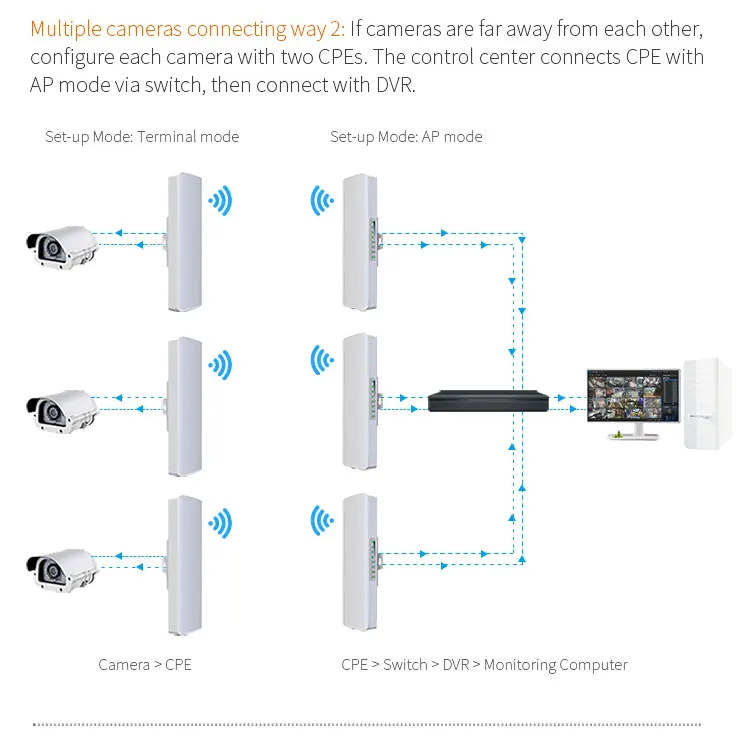 Multiple cameras connecting way 2: If cameras are far away from each other, configure each camera with two CPEs. The control center connects CPE with AP mode via switch, then connect with DVR.

Set-up Mode: Terminal mode

Set-up Mode: AP mode

Camera > CPE

CPE > Switch > DVR > Monitoring Computer