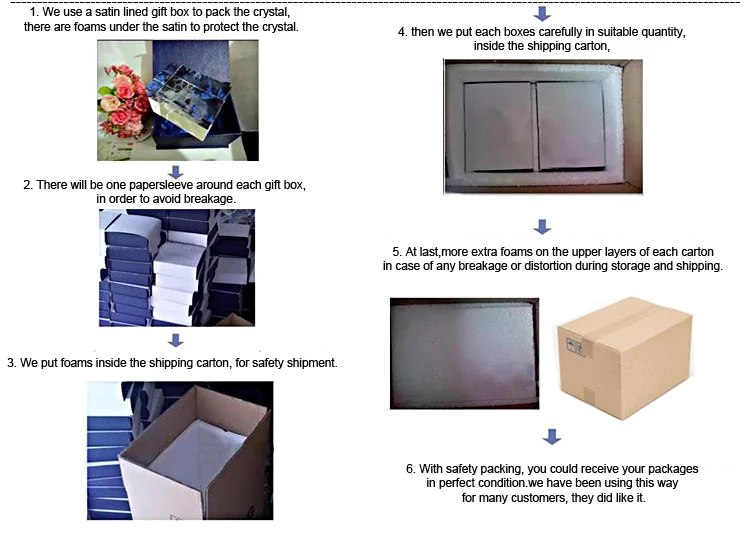 1. We use a satin lined gift box to pack the crystal, there are foams under the satin to protect the crystal.

2. There will be one papersleeve around each gift box, in order to avoid breakage.

3. We put foams inside the shipping carton, for safety shipment.

4. then we put each boxes carefully in suitable quantity, inside the shipping carton,

5. At last,more extra foams on the upper layers of each carton in case of any breakage or distortion during storage and shipping.

6. With safety packing, you could receive your packages in perfect condition.we have been using this way for many customers, they did like it.