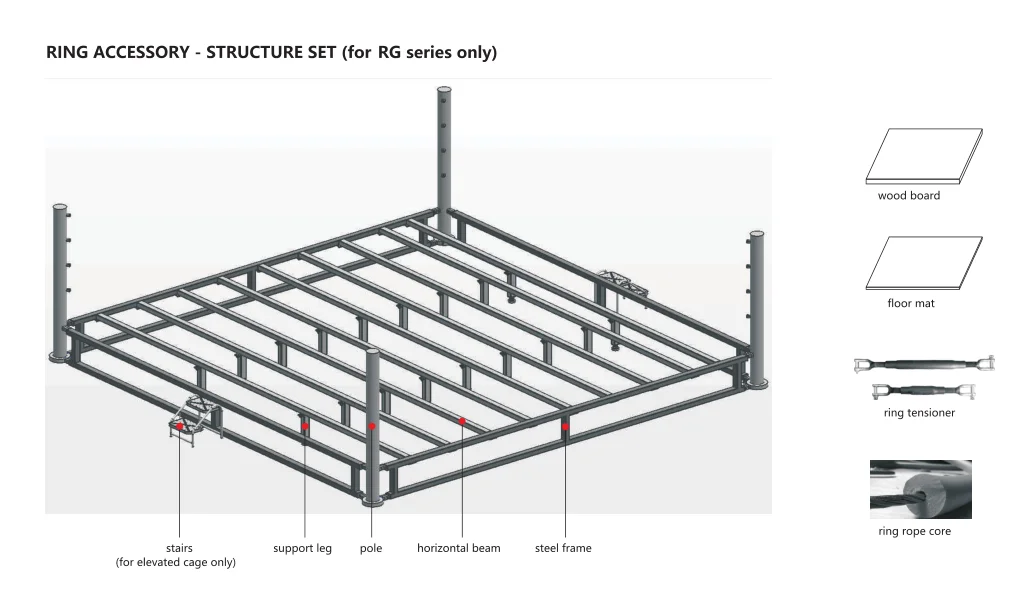 RING ACCESSORY - STRUCTURE SET (for RG series only)

stairs
(for elevated cage only)

support leg

pole

horizontal beam

steel frame

wood board

floor mat

ring tensioner

ring rope core