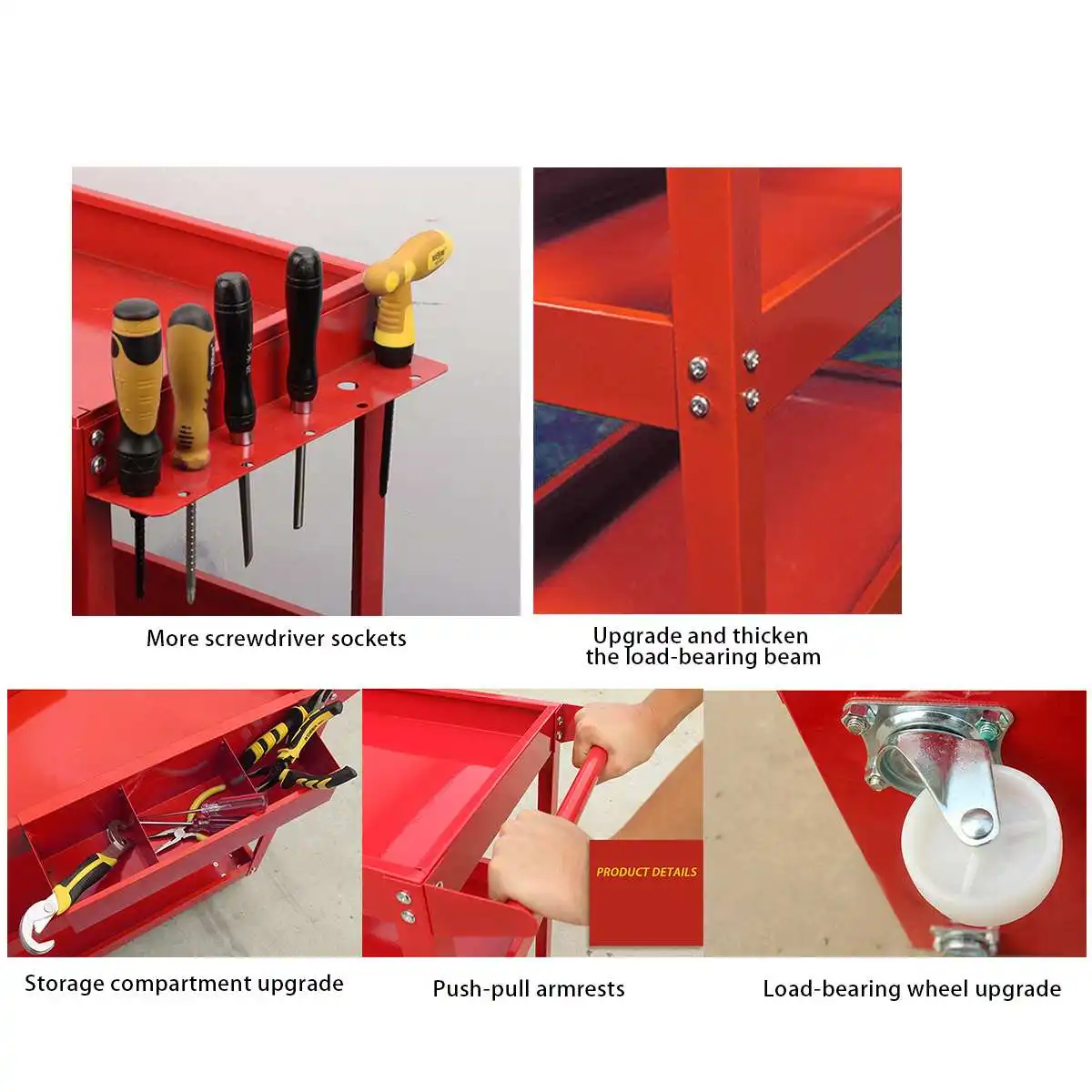 More screwdriver sockets

Upgrade and thicken the load-bearing beam

PRODUCT DETAILS

Storage compartment upgrade

Push-pull armrests

Load-bearing wheel upgrade