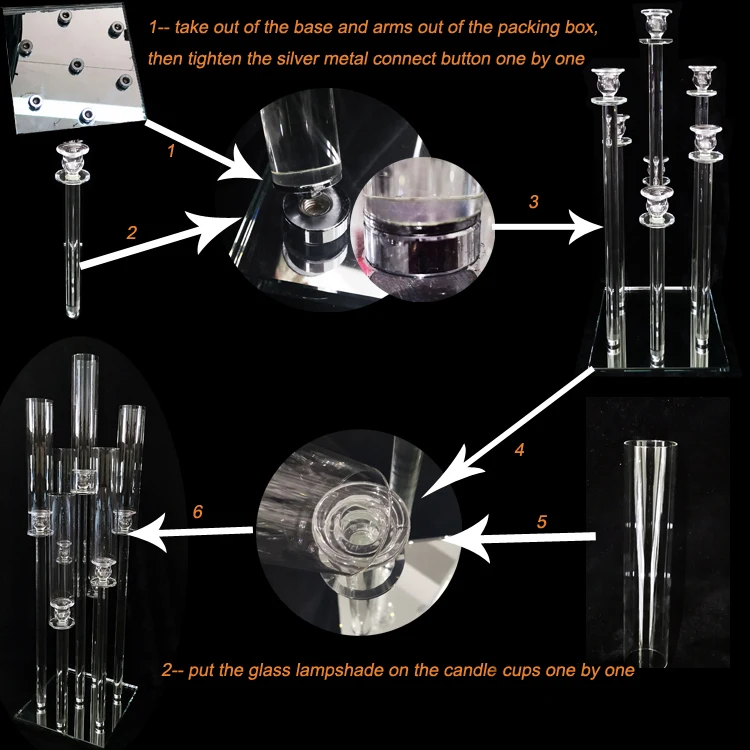 1-- take out of the base and arms out of the packing box, then tighten the silver metal connect button one by one

1

2

3

4

5

6

2-- put the glass lampshade on the candle cups one by one