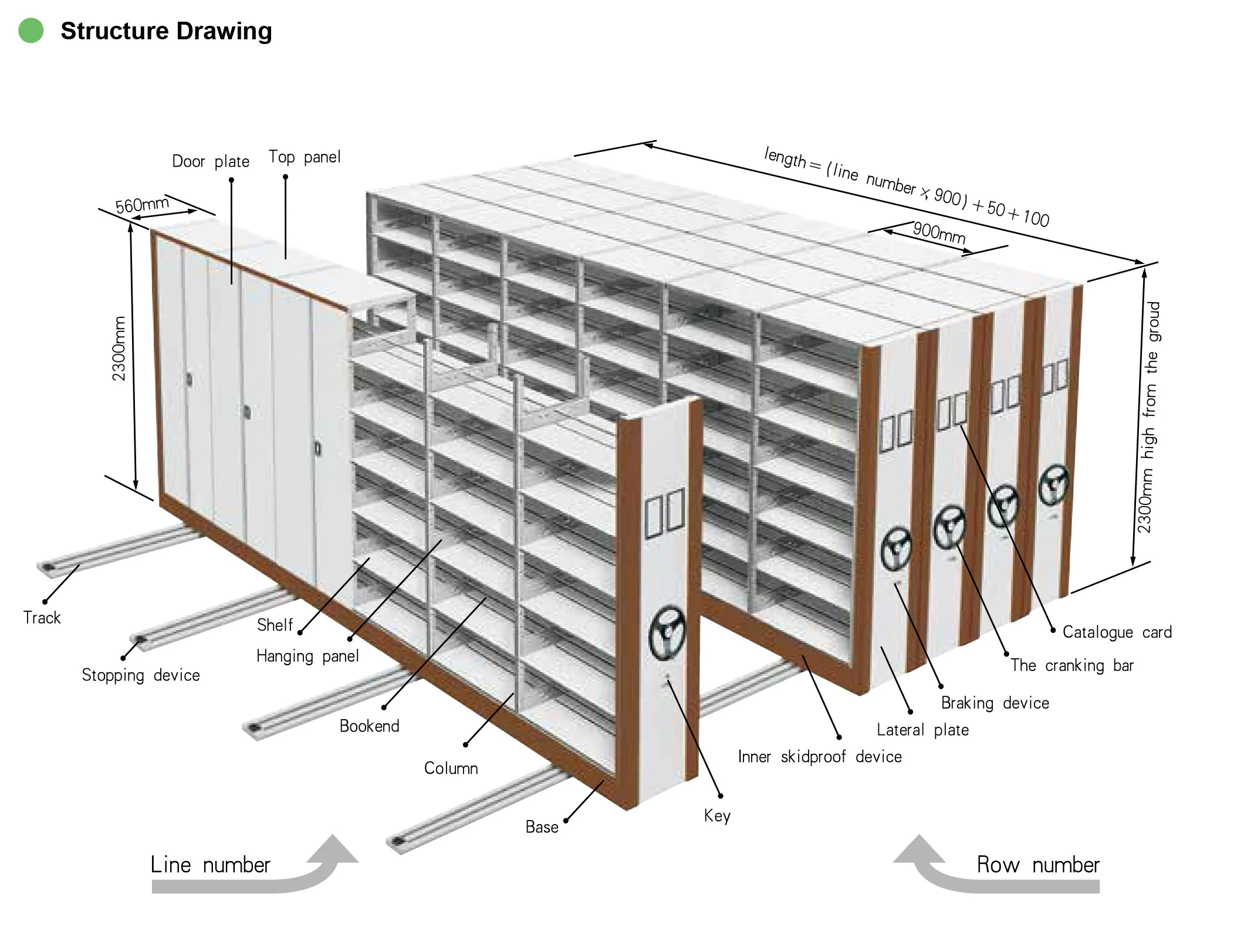 Structure Drawing

Door plate

Top panel

560mm

2300mm

length = (line number × 900) + 50 + 100

900mm

2300mm high from the groud

Track

Stopping device

Shelf

Hanging panel

Bookend

Column

Base

Key

Inner skidproof device

Lateral plate

Braking device

The cranking bar

Catalogue card

Line number

Row number