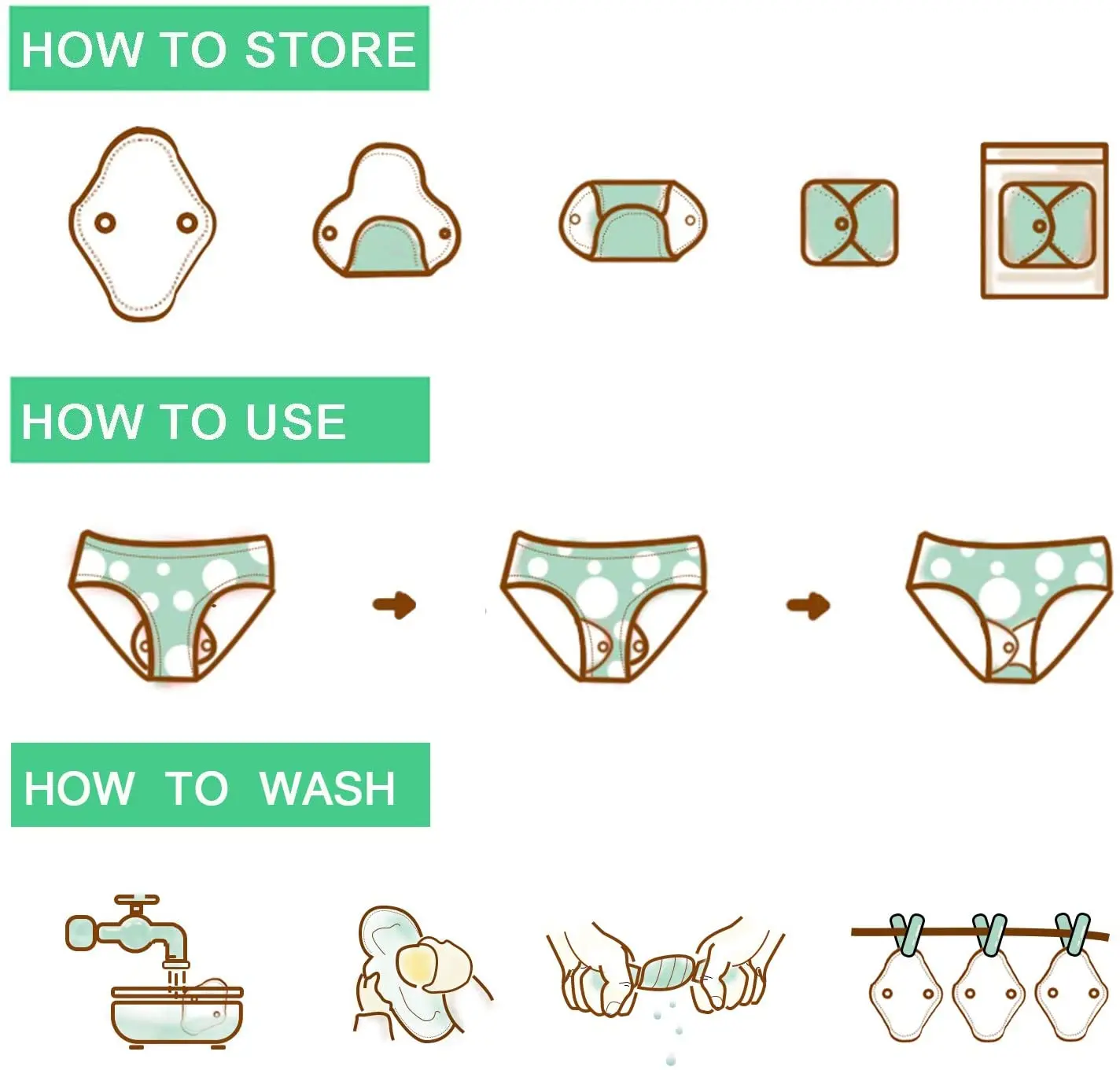 HOW TO STORE

HOW TO USE

HOW TO WASH