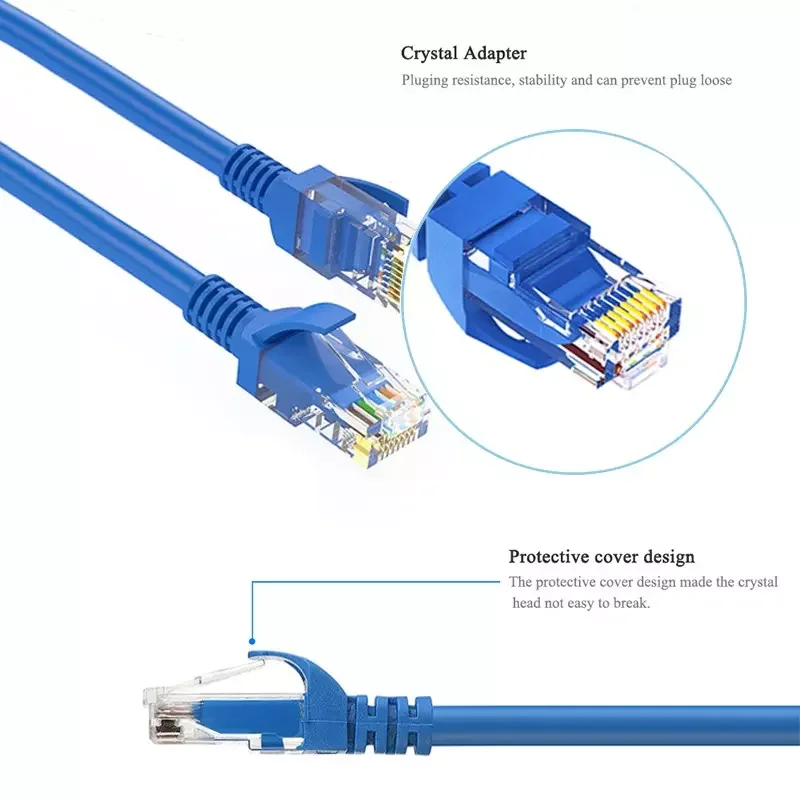 Crystal Adapter

Pluging resistance, stability and can prevent plug loose

Protective cover design

The protective cover design made the crystal head not easy to break.