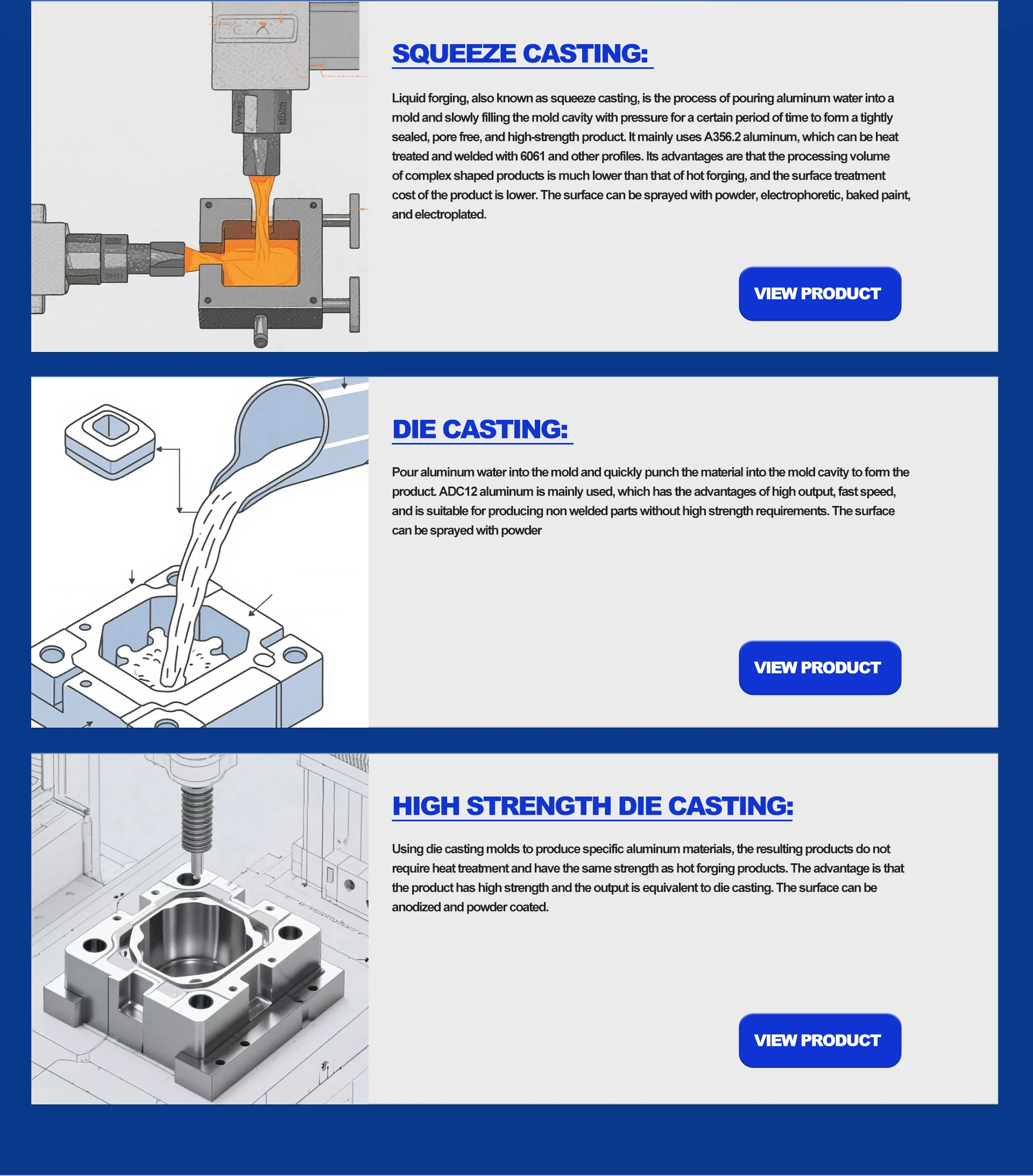 SQUEEZE CASTING:

Liquid forging, also known as squeeze casting, is the process of pouring aluminum water into a mold and slowly filling the mold cavity with pressure for a certain period of time to form a tightly sealed, pore free, and high-strength product. It mainly uses A356.2 aluminum, which can be heat treated and welded with 6061 and other profiles. Its advantages are that the processing volume of complex shaped products is much lower than that of hot forging, and the surface treatment cost of the product is lower. The surface can be sprayed with powder, electrophoretic, baked paint, and electroplated.

VIEW PRODUCT

DIE CASTING:

Pour aluminum water into the mold and quickly punch the material into the mold cavity to form the product. ADC12 aluminum is mainly used, which has the advantages of high output, fast speed, and is suitable for producing non welded parts without high strength requirements. The surface can be sprayed with powder

VIEW PRODUCT

HIGH STRENGTH DIE CASTING:

Using die casting molds to produce specific aluminum materials, the resulting products do not require heat treatment and have the same strength as hot forging products. The advantage is that the product has high strength and the output is equivalent to die casting. The surface can be anodized and powder coated.

VIEW PRODUCT