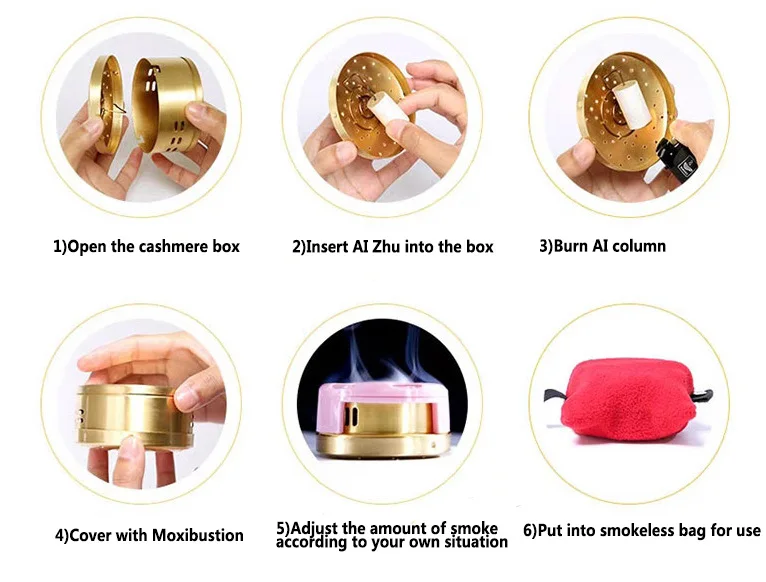 1)Open the cashmere box

2)Insert AI Zhu into the box

3)Burn AI column

4)Cover with Moxibustion

5)Adjust the amount of smoke according to your own situation

6)Put into smokeless bag for use