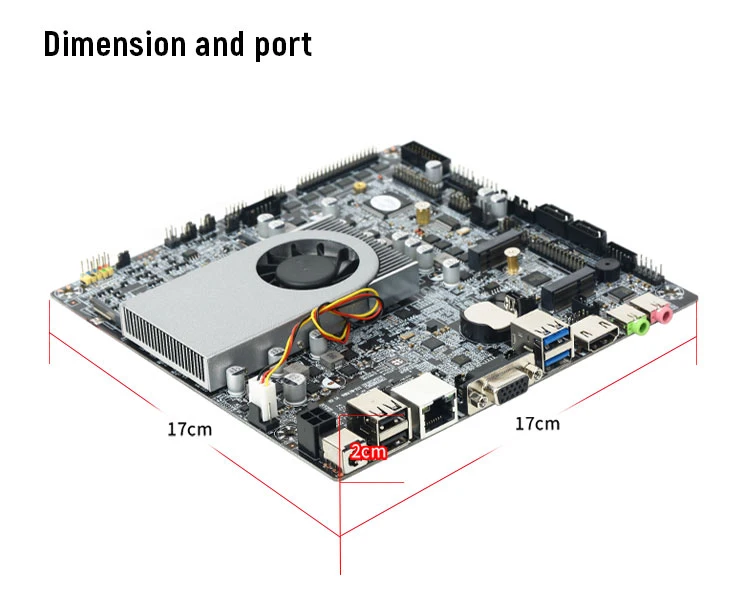 Dimension and port

17cm

2cm

17cm