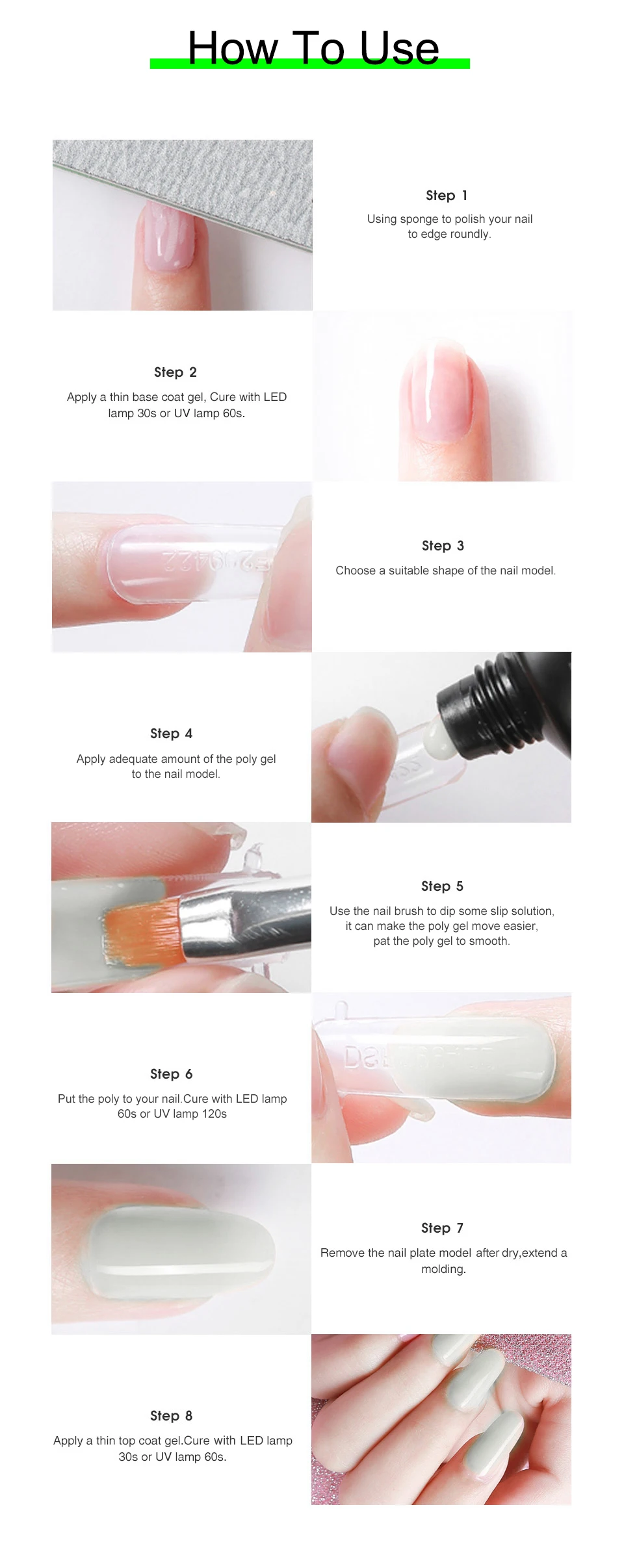 How To Use

Step 1

Using sponge to polish your nail to edge roundly.

Step 2

Apply a thin base coat gel, Cure with LED lamp 30s or UV lamp 60s.

Step 3

Choose a suitable shape of the nail model.

Step 4

Apply adequate amount of the poly gel to the nail model.

Step 5

Use the nail brush to dip some slip solution, it can make the poly gel move easier, pat the poly gel to smooth.

Step 6

Put the poly to your nail.Cure with LED lamp 60s or UV lamp 120s

Step 7

Remove the nail plate model after dry,extend a molding.

Step 8

Apply a thin top coat gel.Cure with LED lamp 30s or UV lamp 60s.